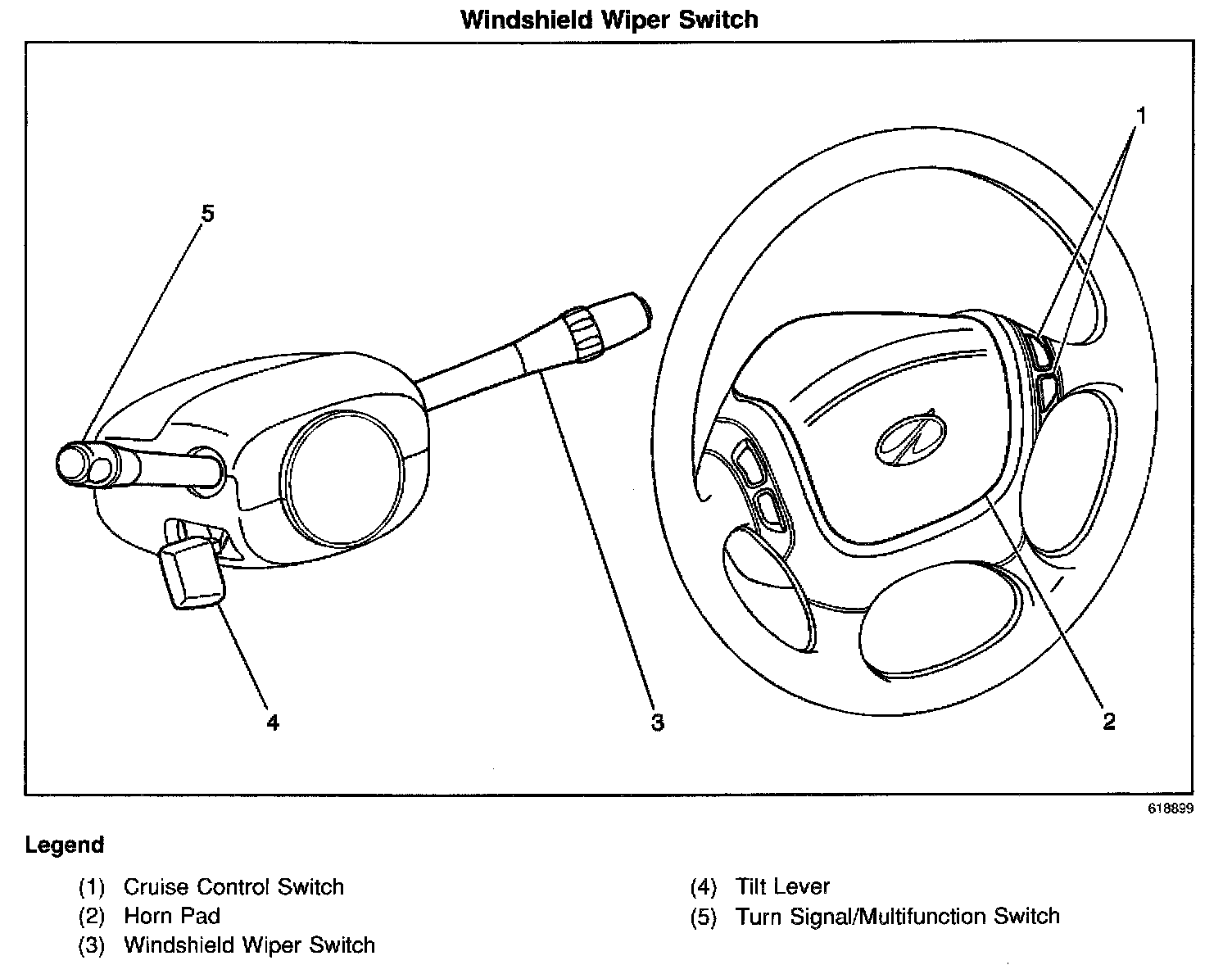 Windshield Wiper Switch

1

5

4

3

2

618899

Legend

(1) Cruise Control Switch
(2) Horn Pad
(3) Windshield Wiper Switch

(4) Tilt Lever
(5) Turn Signal/Multifunction Switch