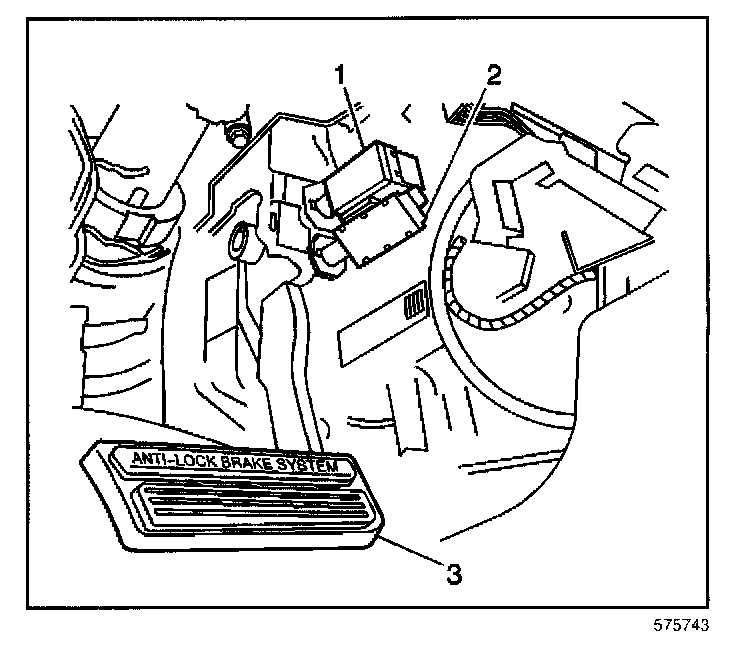 1
2
ANTI-LOCK BRAKE SYSTEM
3
575743