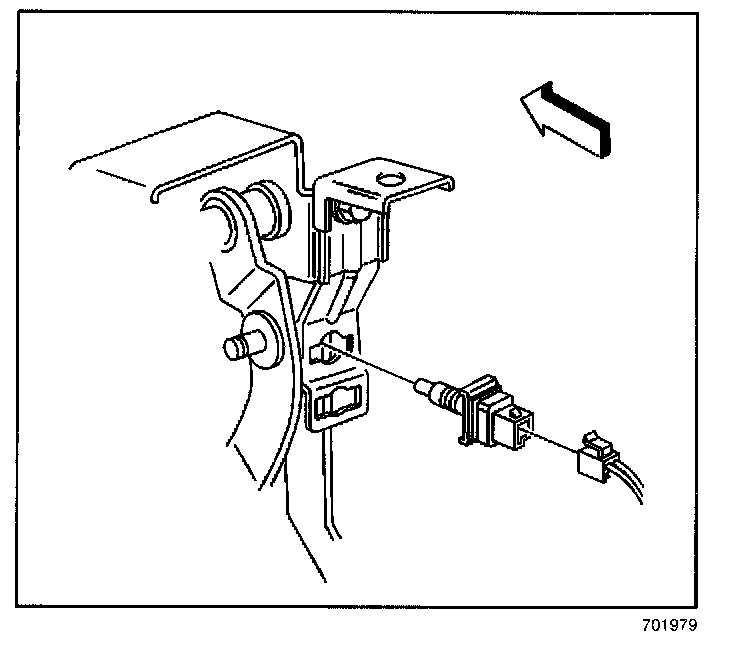 701979