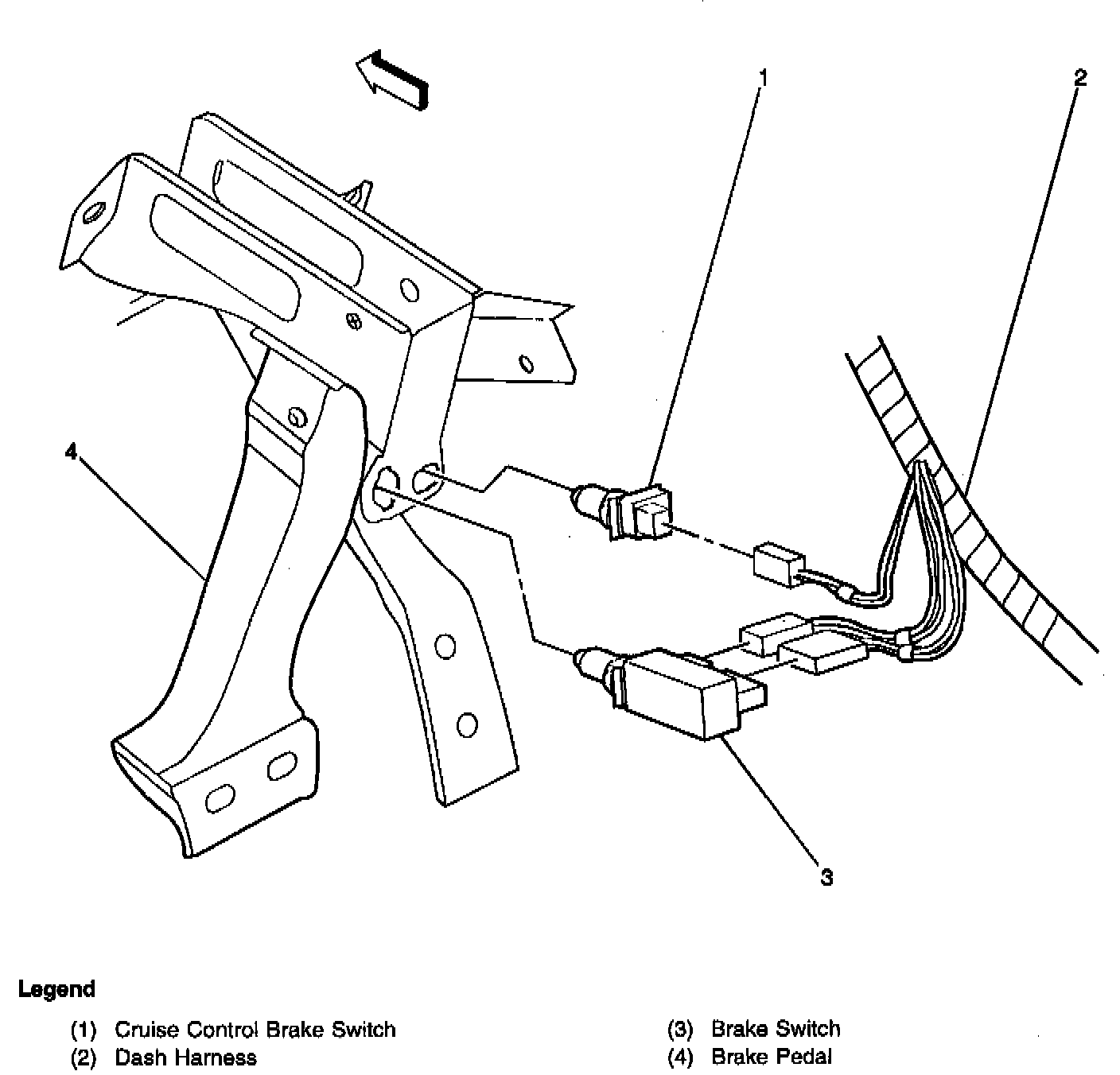 1

2

4

3

Legend

(1) Cruise Control Brake Switch
(2) Dash Harness

(3) Brake Switch
(4) Brake Pedal