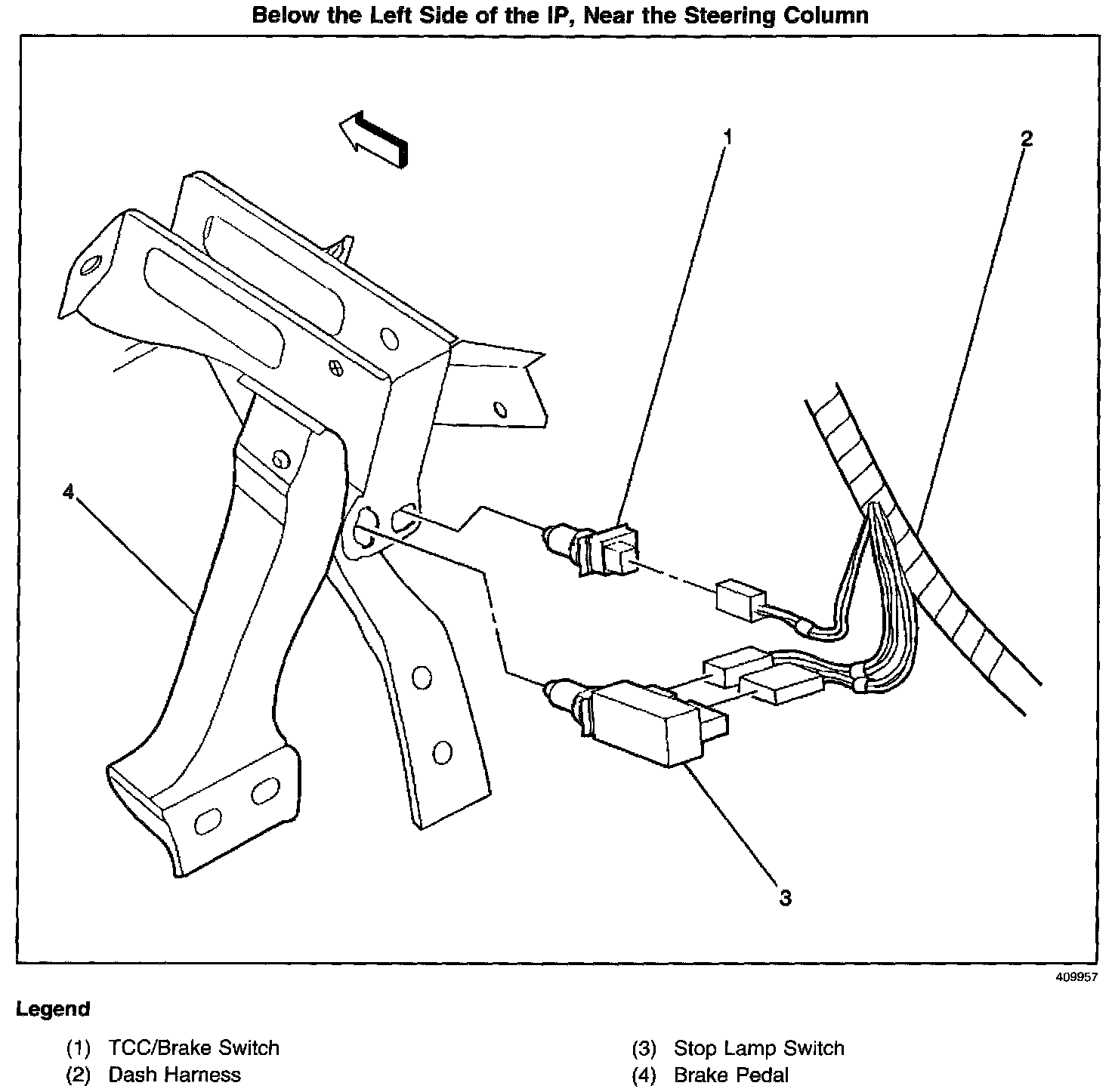 Below the Left Side of the IP, Near the Steering Column

1

2

4

3

409957

Legend

(1) TCC/Brake Switch
(2) Dash Harness

(3) Stop Lamp Switch
(4) Brake Pedal