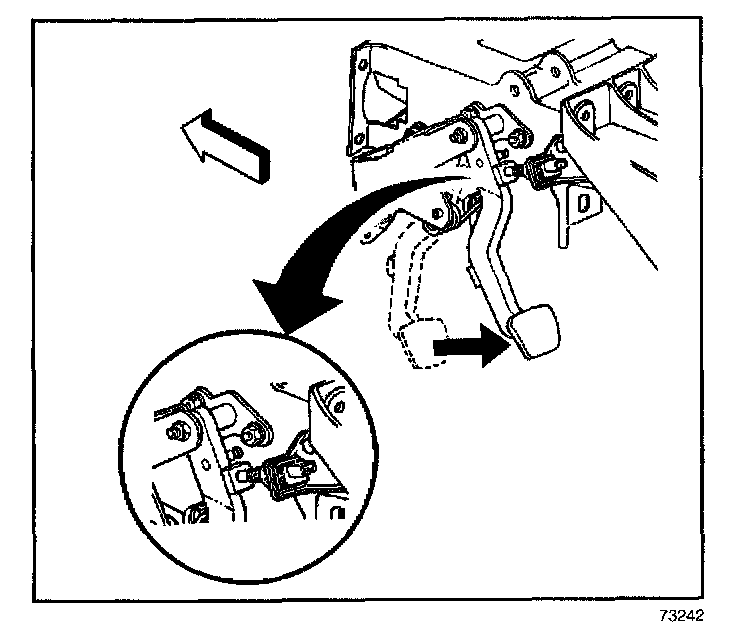 73242