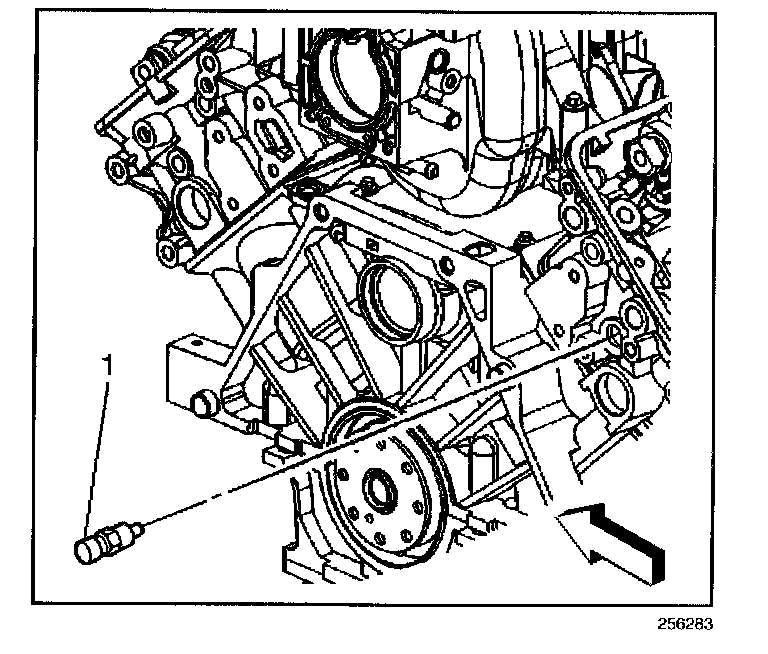 1

256283