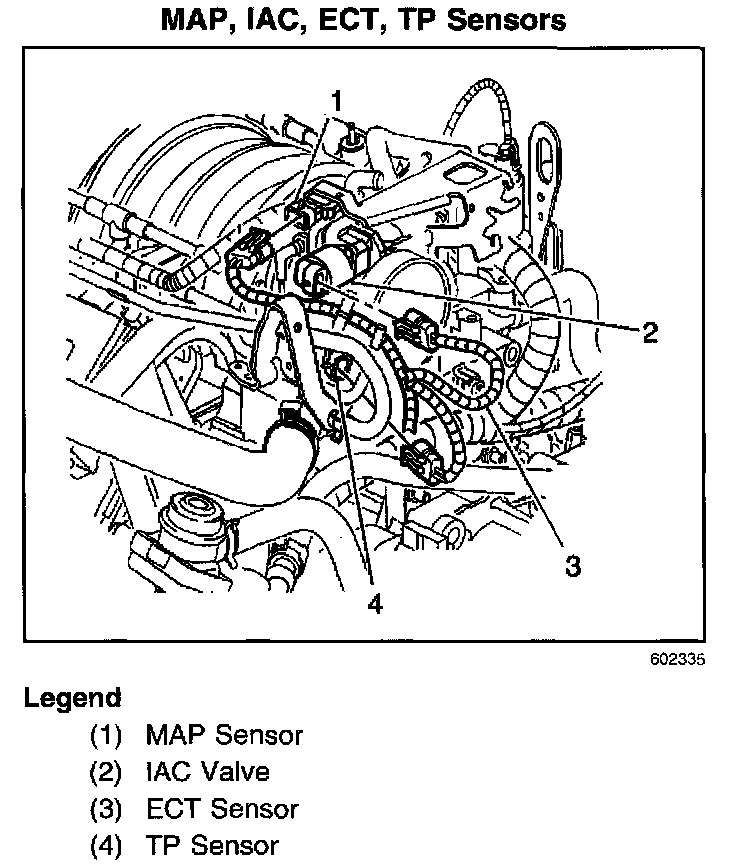 MAP, IAC, ECT, TP Sensors

1
2
3
4

602335

Legend
(1) MAP Sensor
(2) IAC Valve
(3) ECT Sensor
(4) TP Sensor