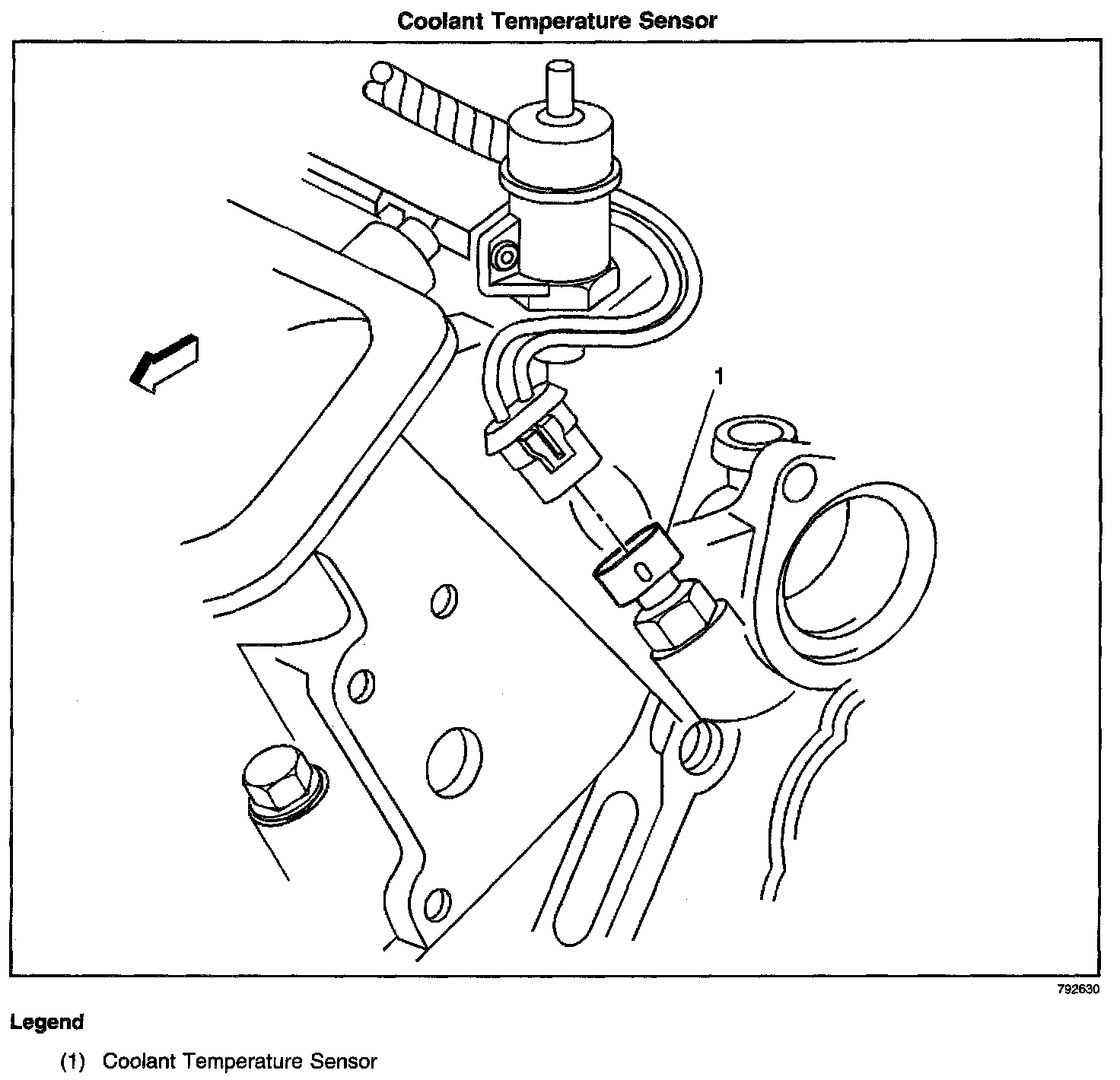 Coolant Temperature Sensor

1

792630

Legend

(1) Coolant Temperature Sensor