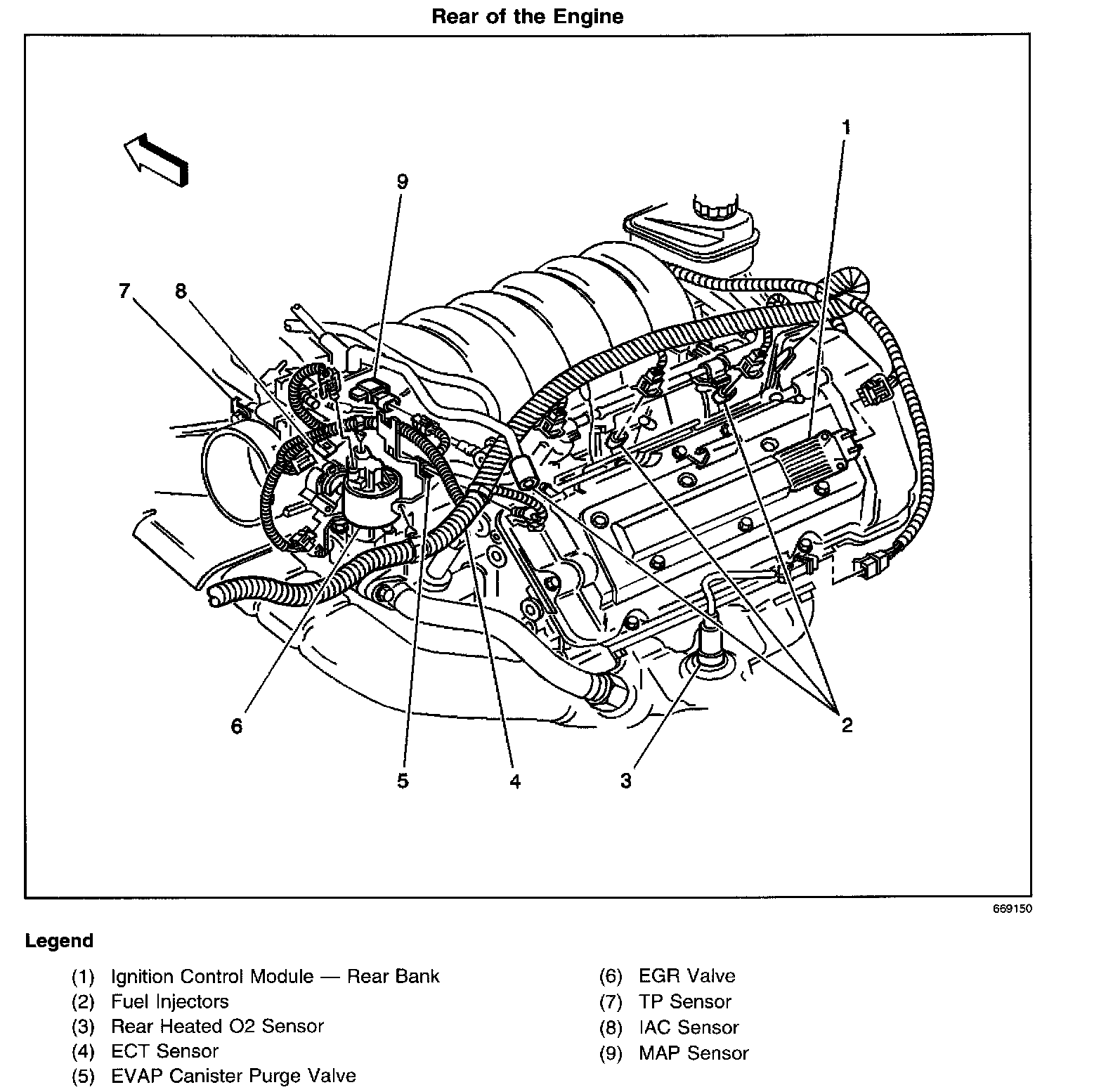 Rear of the Engine

1
9
7
8
6
5
4
3
2

669150

Legend

(1) Ignition Control Module — Rear Bank
(2) Fuel Injectors
(3) Rear Heated O2 Sensor
(4) ECT Sensor
(5) EVAP Canister Purge Valve
(6) EGR Valve
(7) TP Sensor
(8) IAC Sensor
(9) MAP Sensor