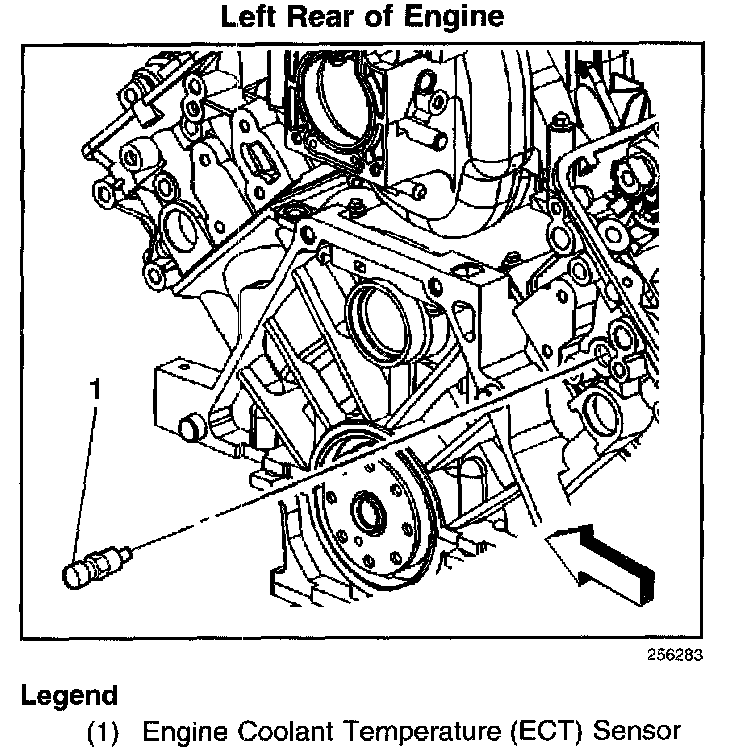 Left Rear of Engine

1

256283

Legend

(1) Engine Coolant Temperature (ECT) Sensor