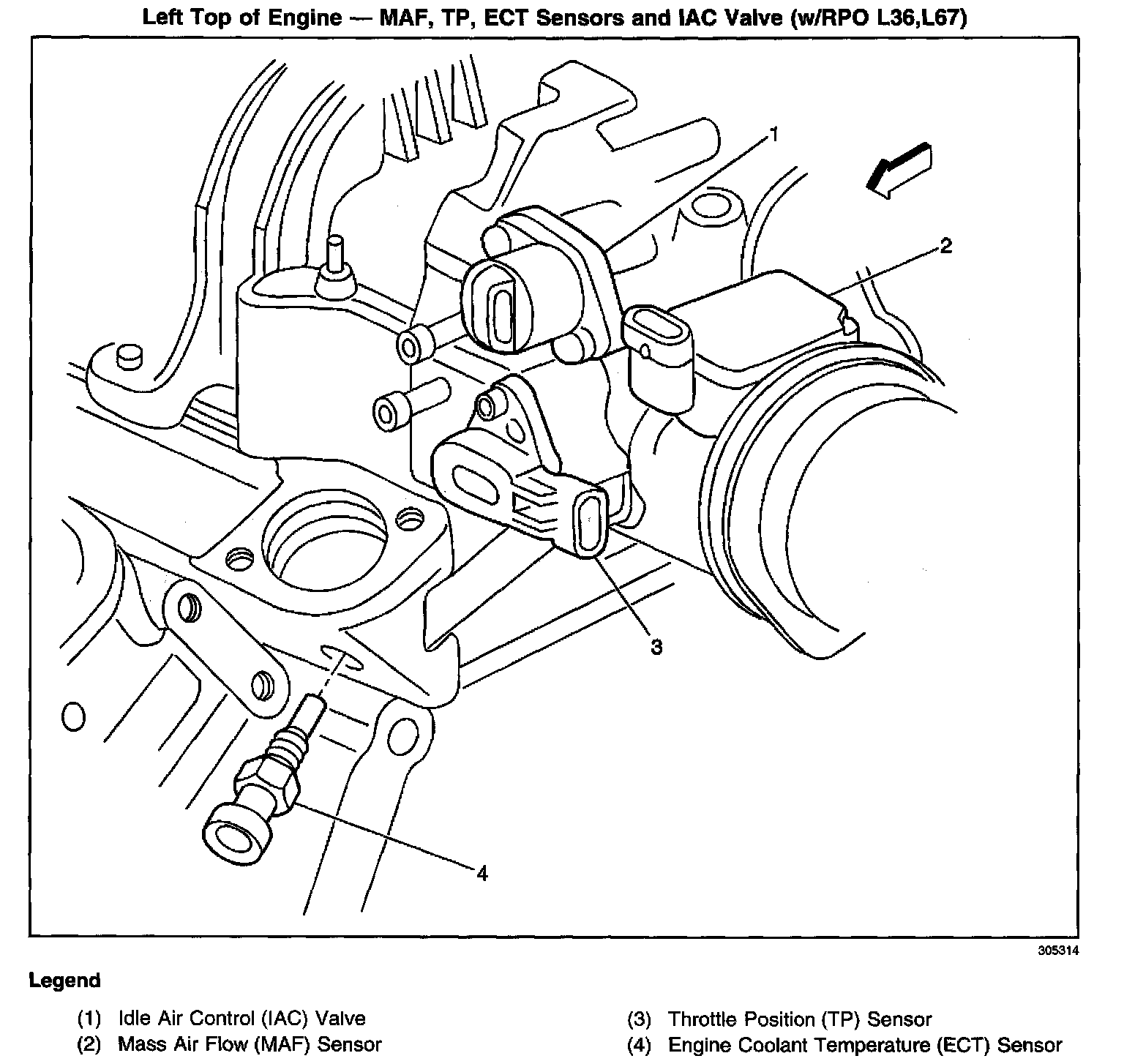 Left Top of Engine — MAF, TP, ECT Sensors and IAC Valve (w/RPO L36,L67)

1

2

3

4

305314

Legend

(1) Idle Air Control (IAC) Valve
(2) Mass Air Flow (MAF) Sensor

(3) Throttle Position (TP) Sensor
(4) Engine Coolant Temperature (ECT) Sensor