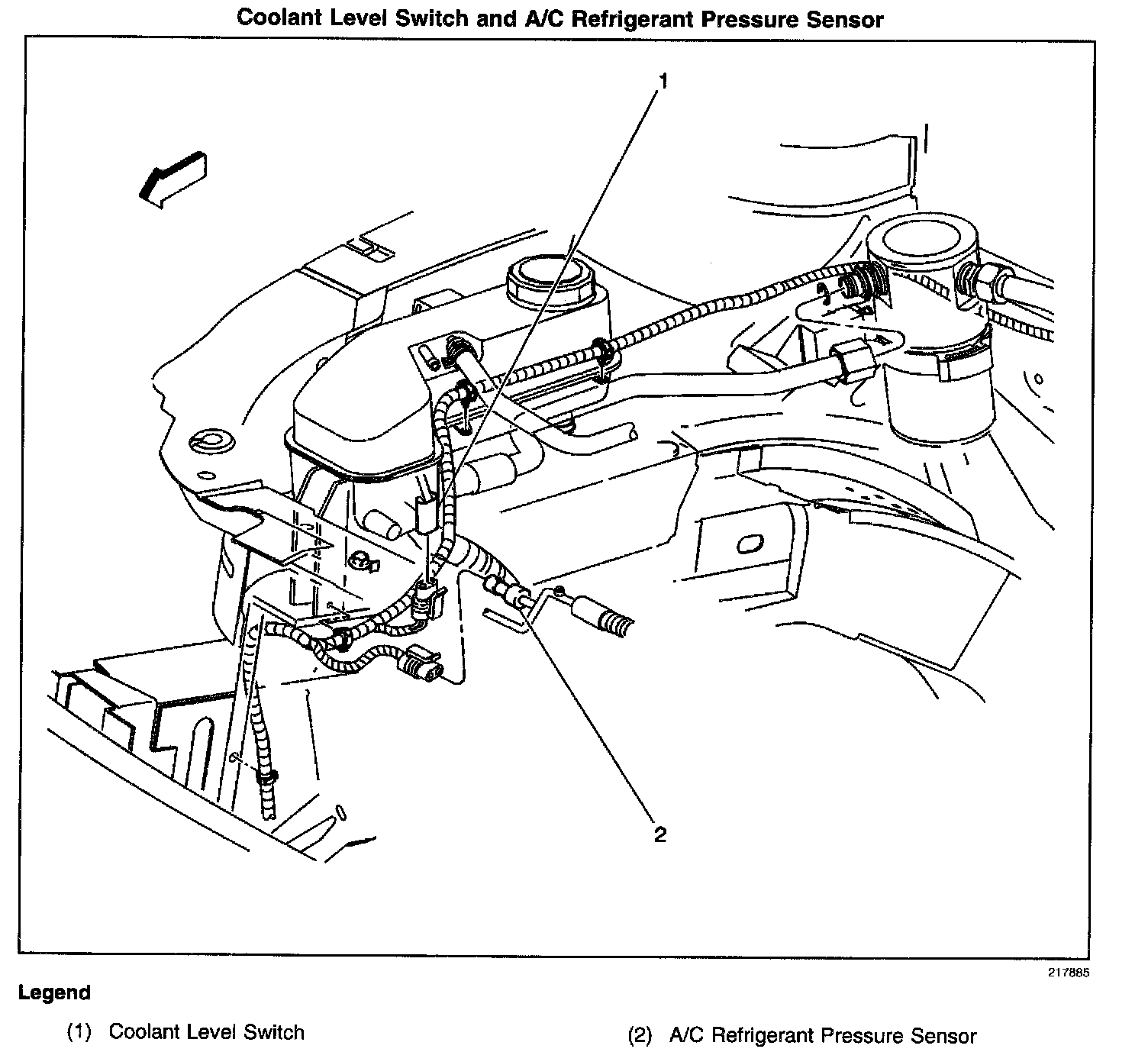 Coolant Level Switch and A/C Refrigerant Pressure Sensor

1

2

217885

Legend

(1) Coolant Level Switch

(2) A/C Refrigerant Pressure Sensor