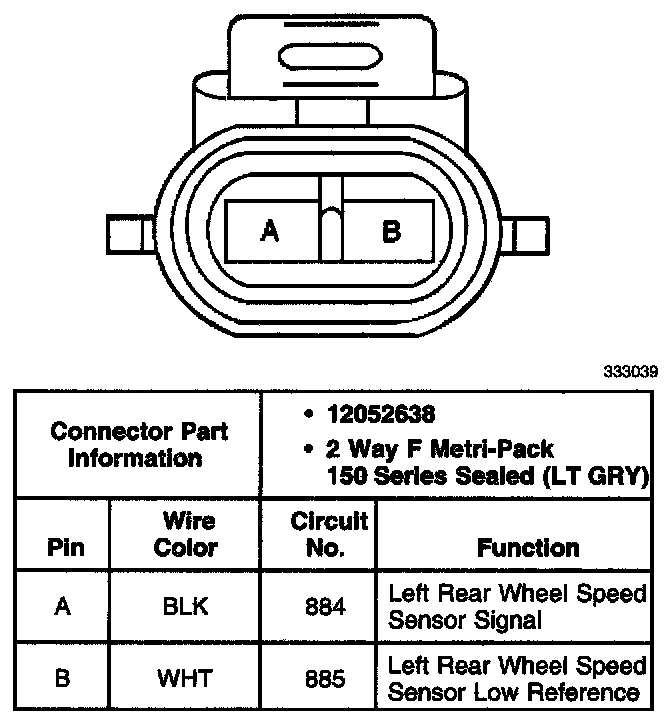 A B

333039

| Connector Part Information | | • 12052638 • 2 Way F Metri-Pack 150 Series Sealed (LT GRY) | |
|---|---|---|---|
| Pin | Wire Color | Circuit No. | Function |
| A | BLK | 884 | Left Rear Wheel Speed Sensor Signal |
| B | WHT | 885 | Left Rear Wheel Speed Sensor Low Reference |