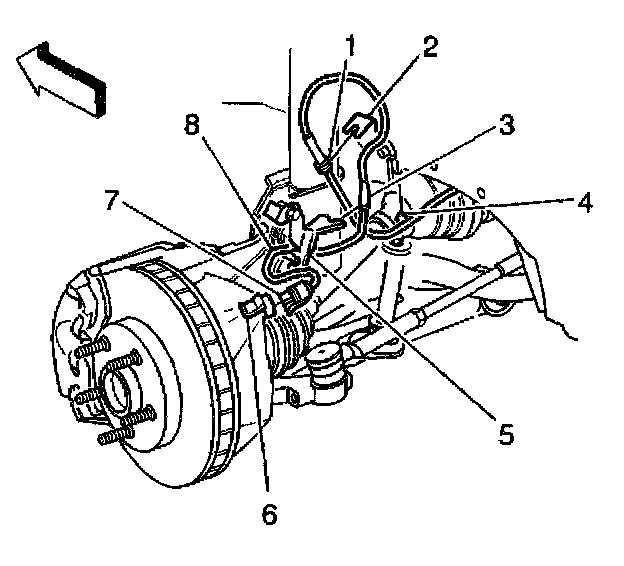 1
2
8
3
7
4
5
6