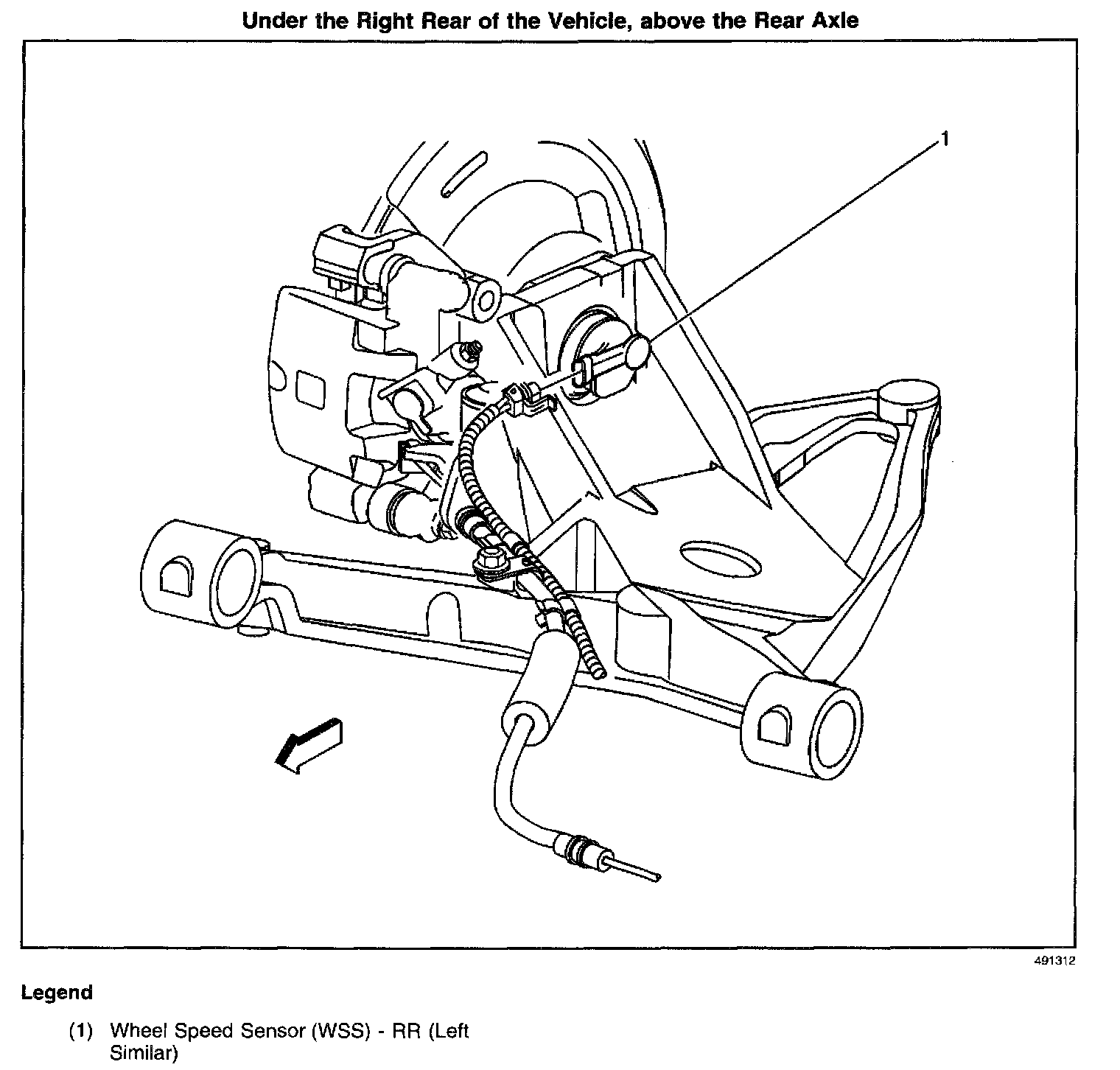 Under the Right Rear of the Vehicle, above the Rear Axle

1

491312

Legend

(1) Wheel Speed Sensor (WSS) - RR (Left Similar)