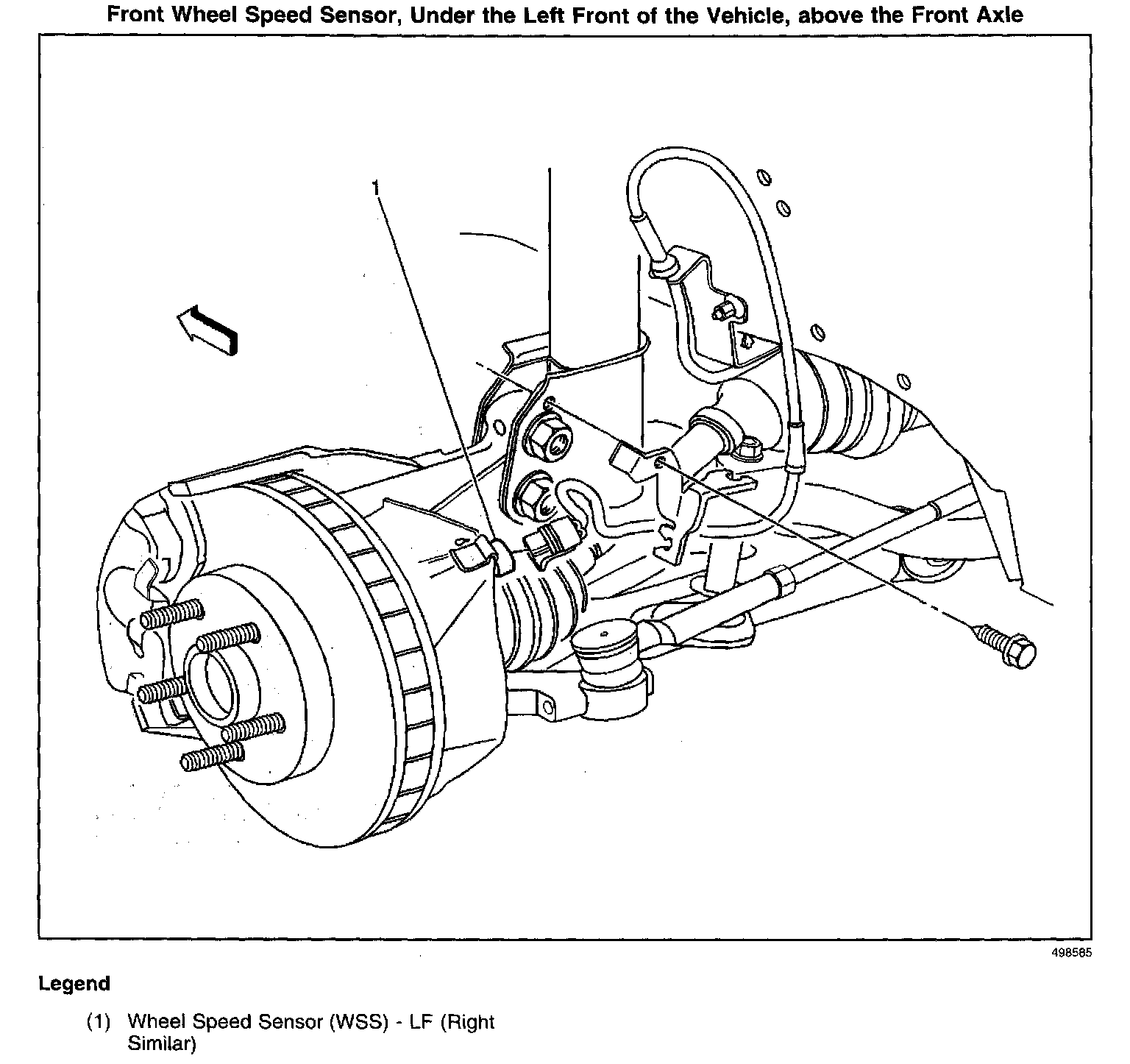 Front Wheel Speed Sensor, Under the Left Front of the Vehicle, above the Front Axle

1

498585

Legend

(1) Wheel Speed Sensor (WSS) - LF (Right Similar)