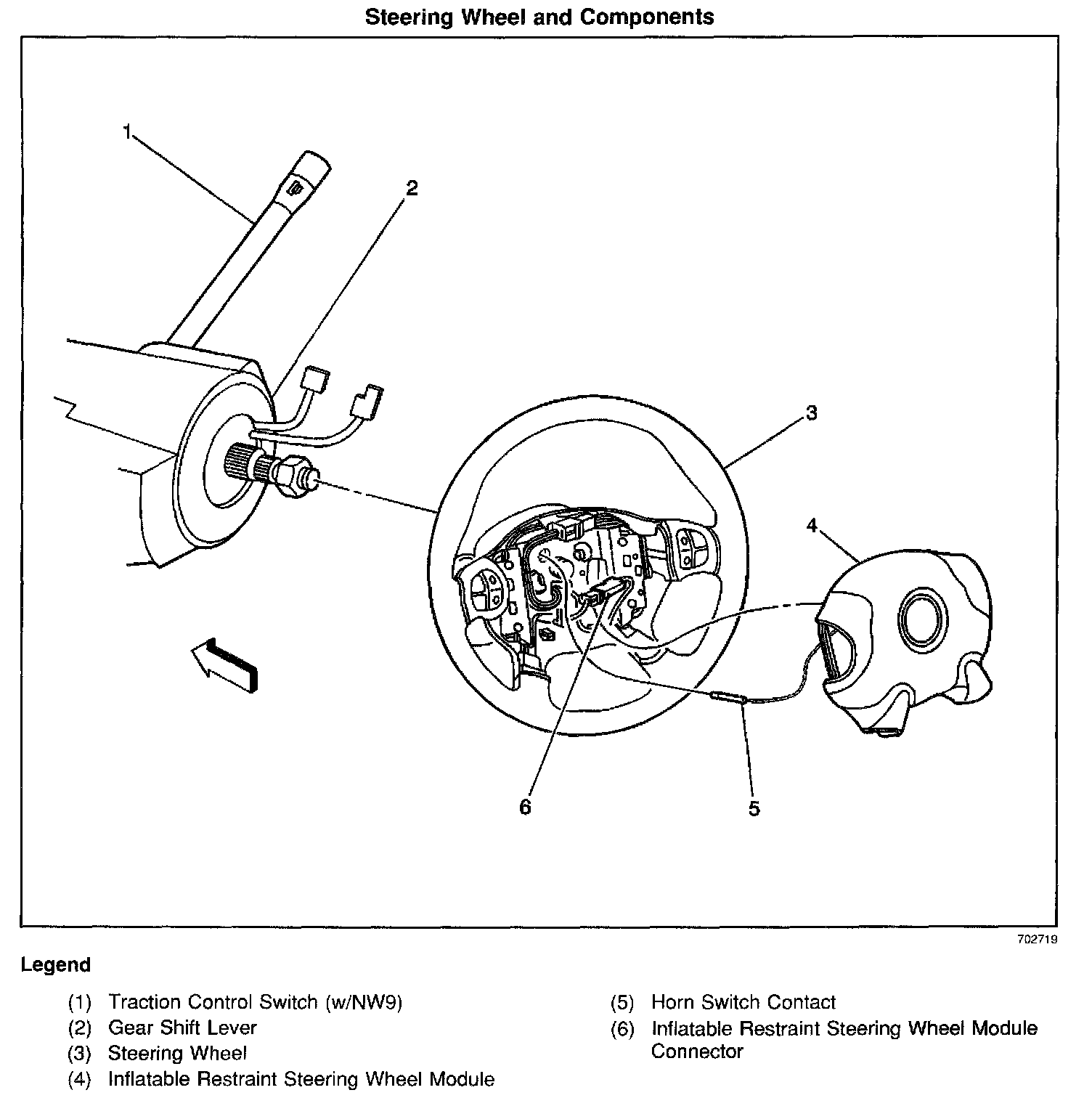 Steering Wheel and Components

1

2

3

4

6

5

702719

Legend

(1) Traction Control Switch (w/NW9)
(2) Gear Shift Lever
(3) Steering Wheel
(4) Inflatable Restraint Steering Wheel Module

(5) Horn Switch Contact
(6) Inflatable Restraint Steering Wheel Module Connector