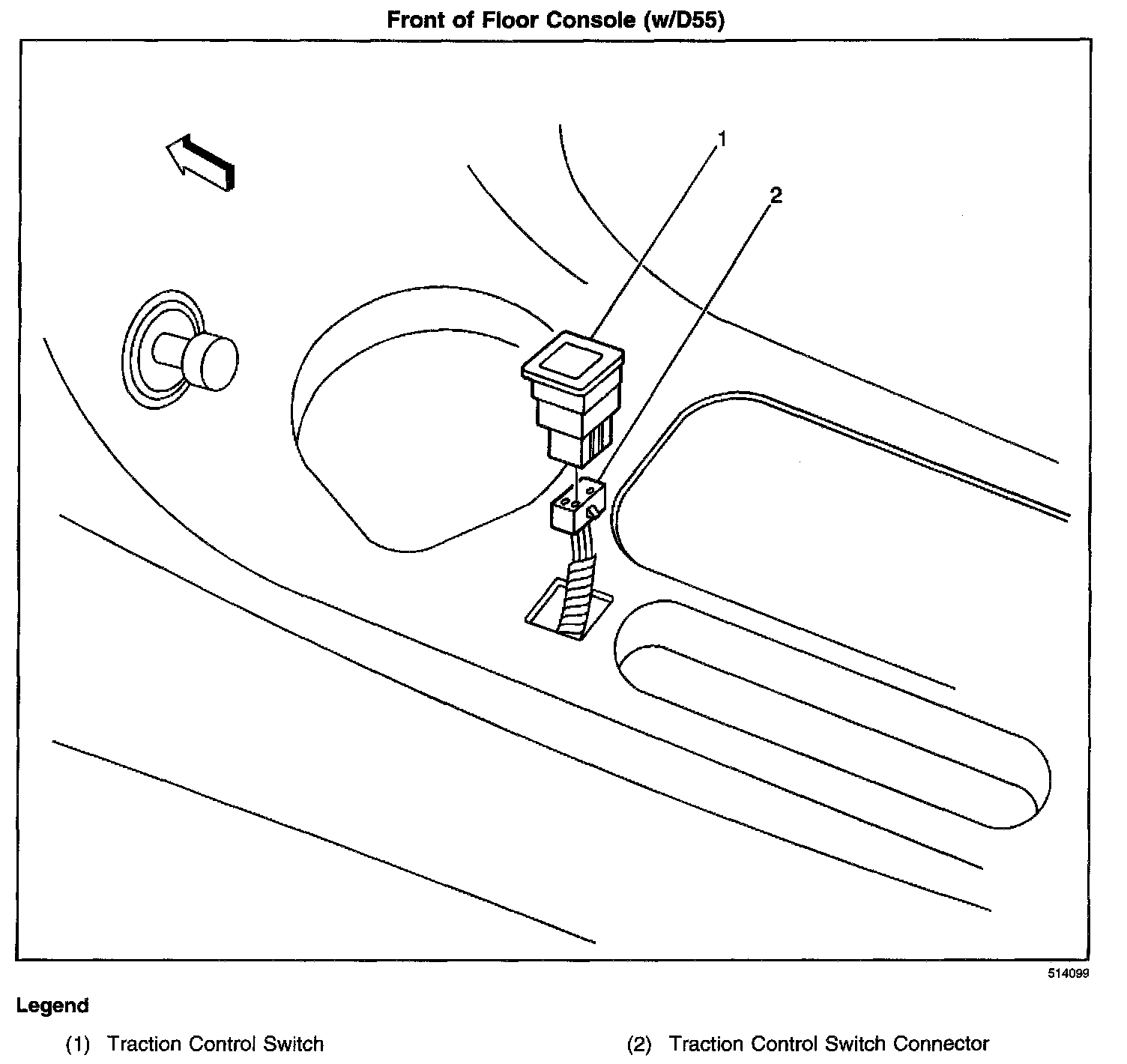 Front of Floor Console (w/D55)

1

2

514099

Legend

(1) Traction Control Switch

(2) Traction Control Switch Connector