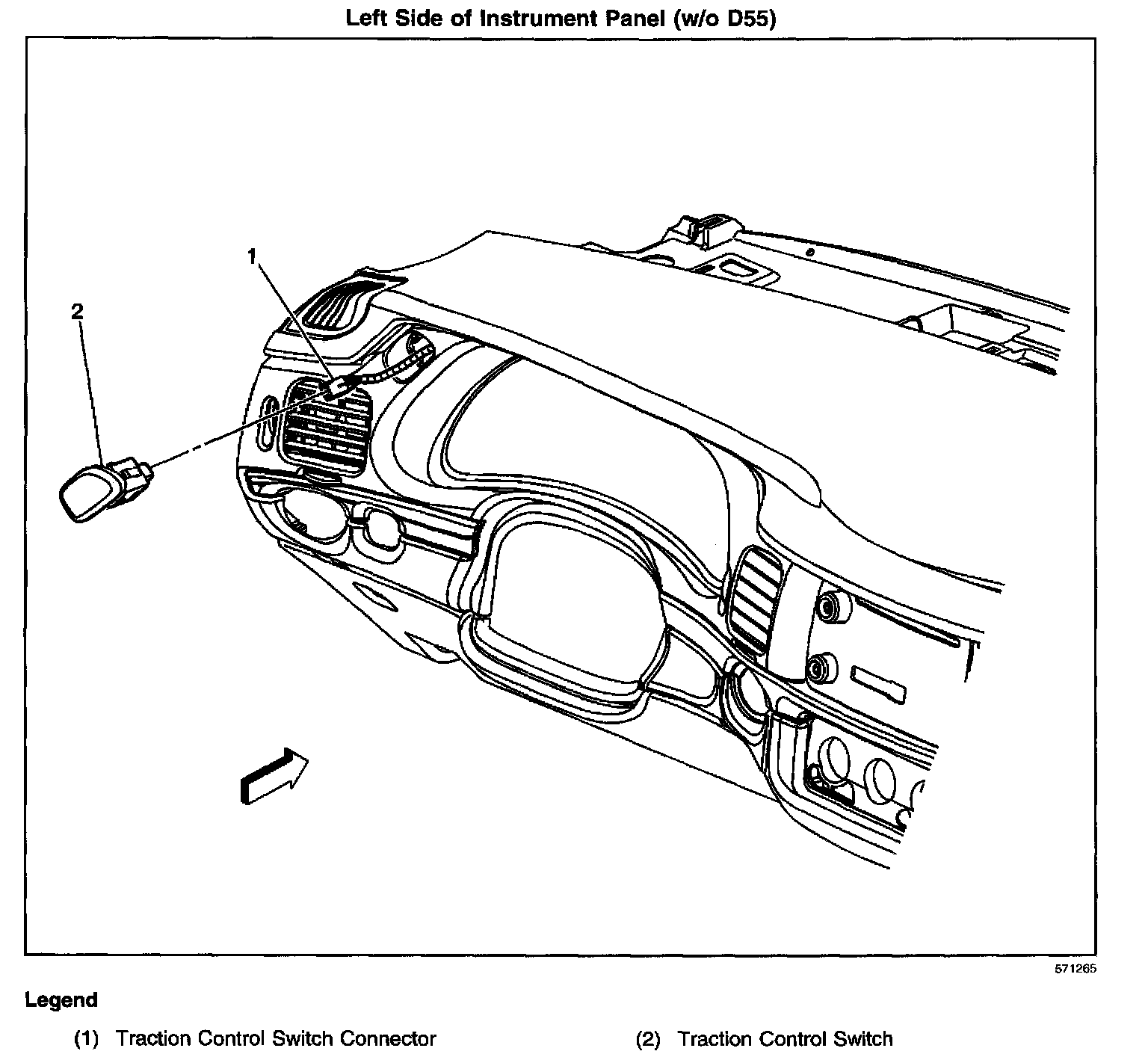 Left Side of Instrument Panel (w/o D55)

1

2

571265

Legend

(1) Traction Control Switch Connector

(2) Traction Control Switch