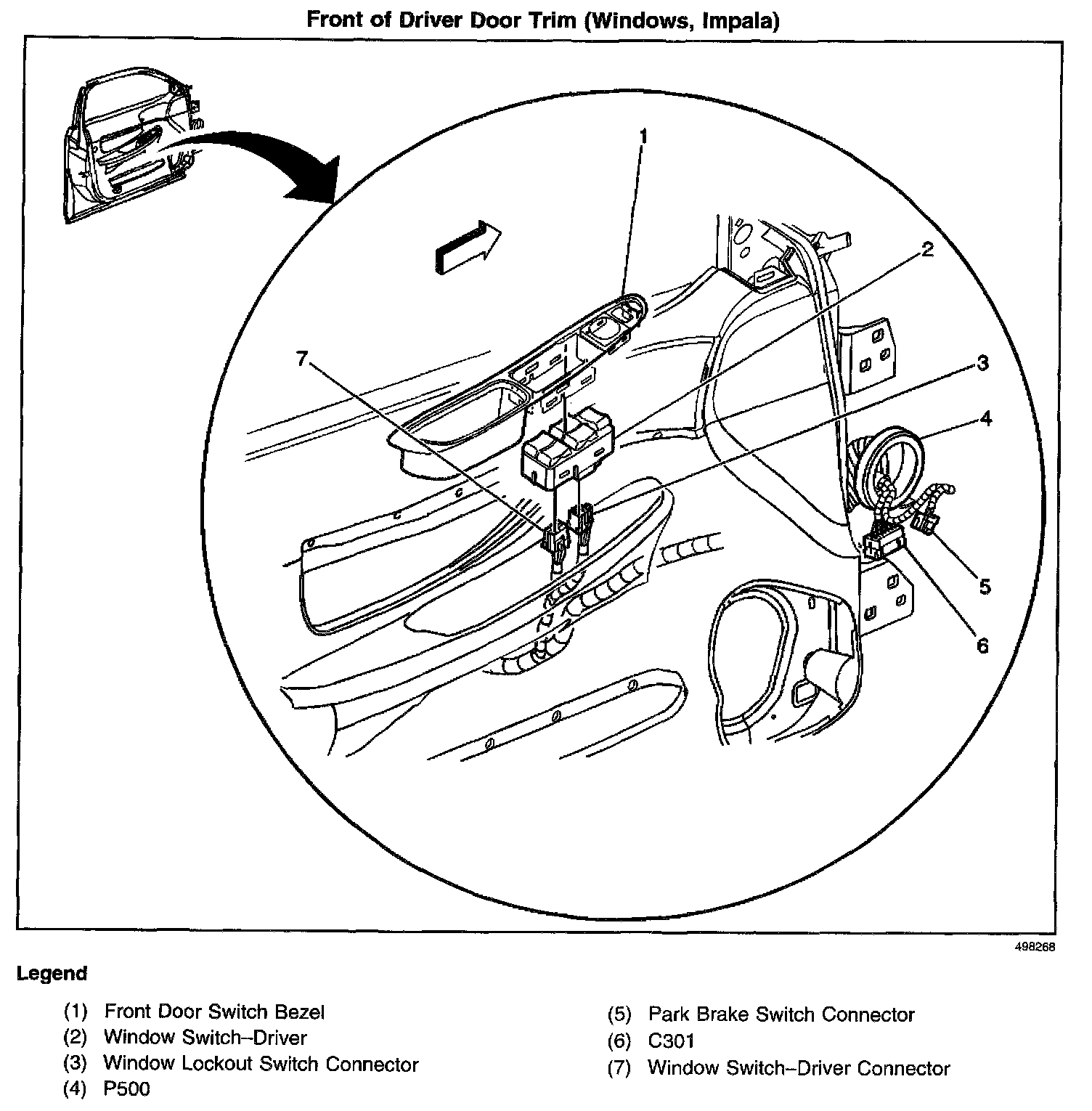 Front of Driver Door Trim (Windows, Impala)

1

2

7

3

4

5

6

498268

Legend

(1) Front Door Switch Bezel
(2) Window Switch–Driver
(3) Window Lockout Switch Connector
(4) P500

(5) Park Brake Switch Connector
(6) C301
(7) Window Switch–Driver Connector