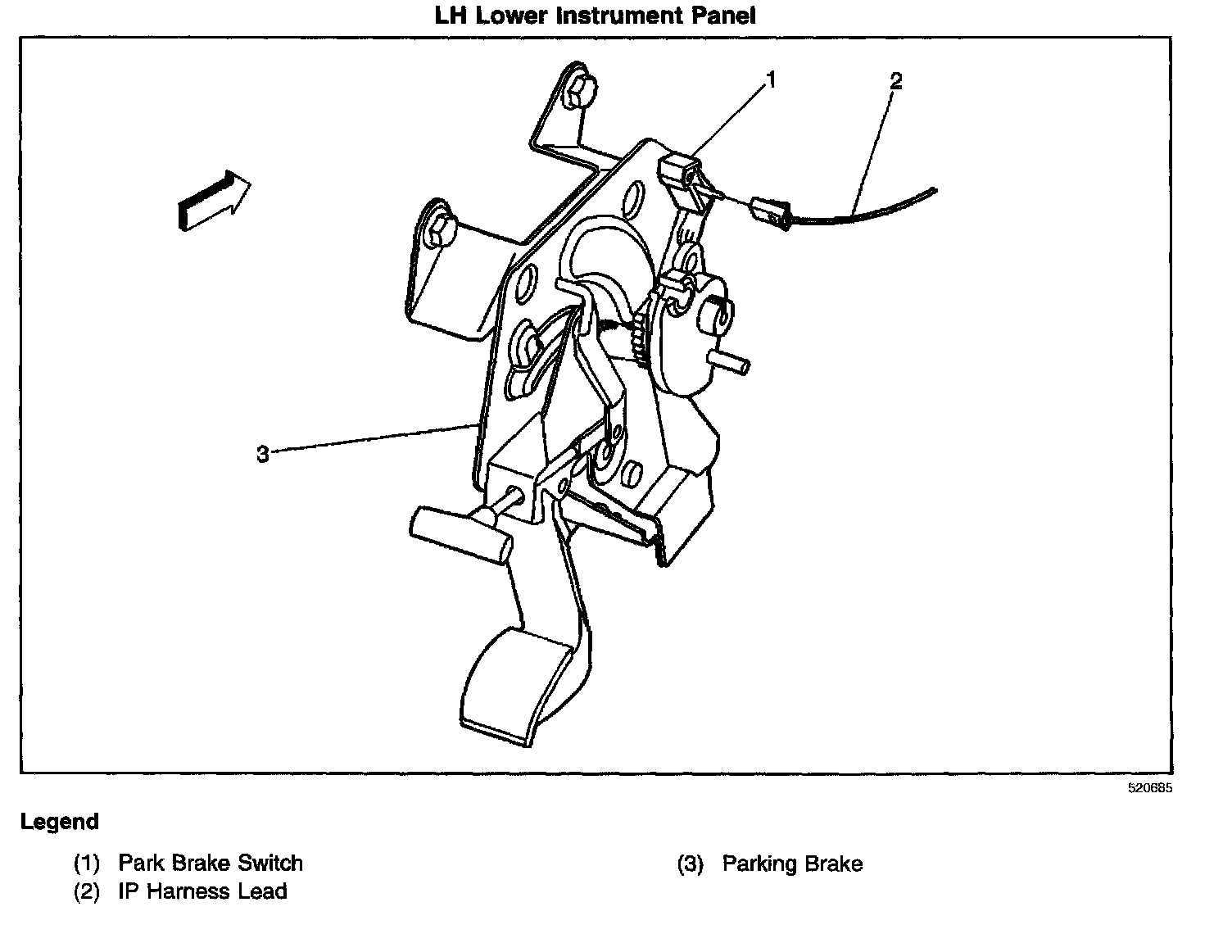 LH Lower Instrument Panel

1

2

3

520685

Legend

(1) Park Brake Switch

(2) IP Harness Lead

(3) Parking Brake