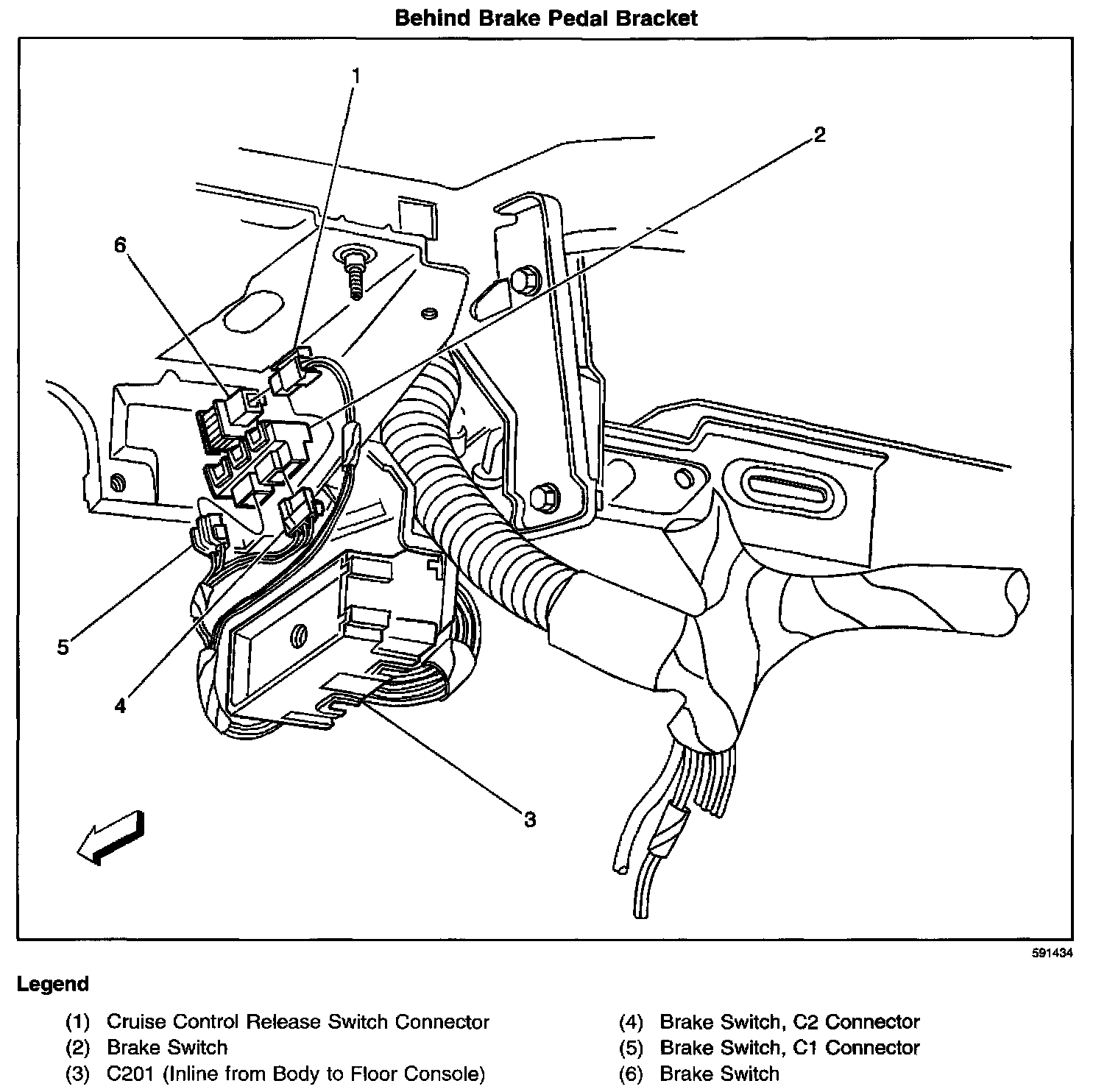 Behind Brake Pedal Bracket

1
2
6
5
4
3

591434

Legend

(1) Cruise Control Release Switch Connector
(2) Brake Switch
(3) C201 (Inline from Body to Floor Console)

(4) Brake Switch, C2 Connector
(5) Brake Switch, C1 Connector
(6) Brake Switch