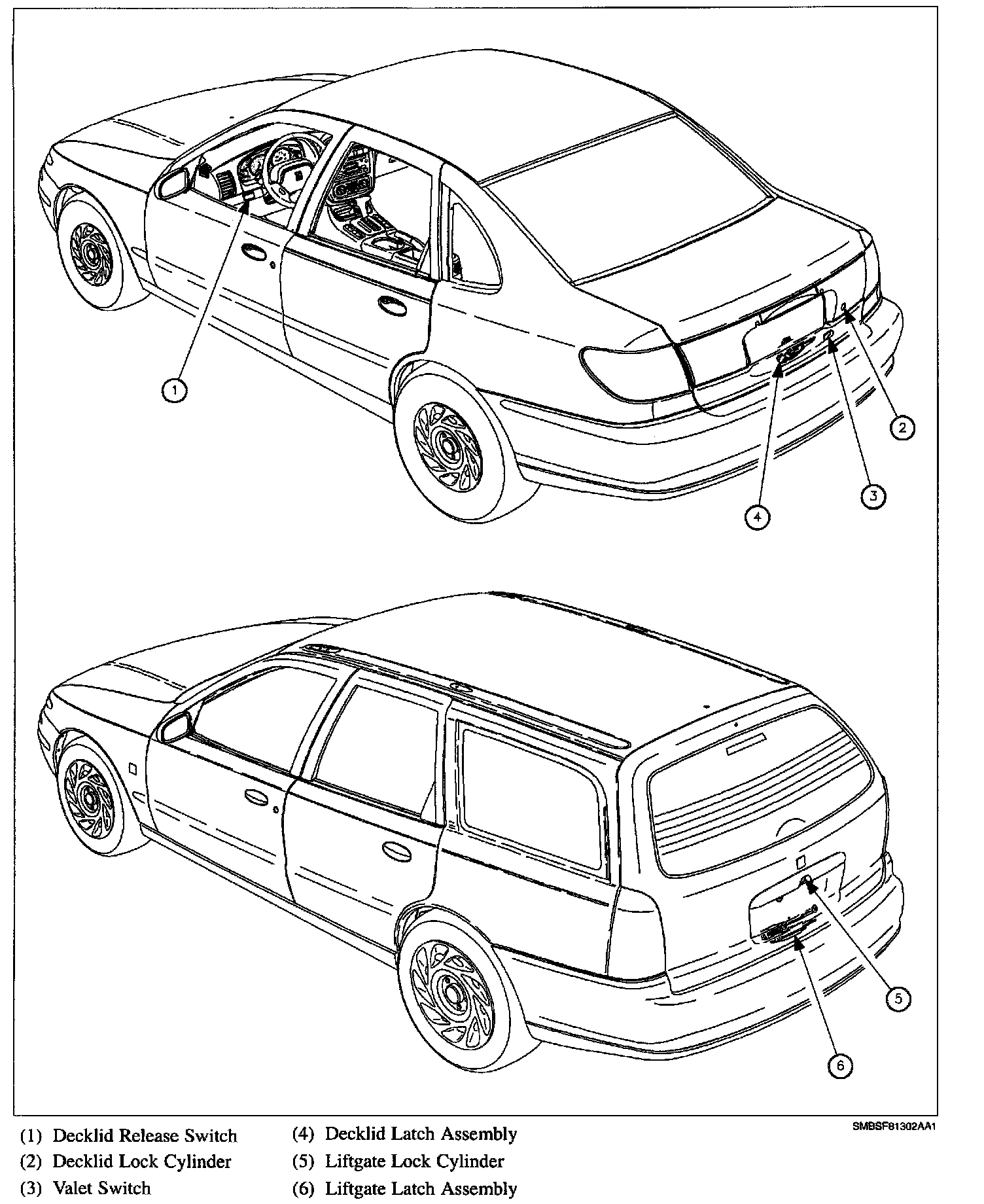 1

2

3

4

5

6

SMBSF81302AA1

(1) Decklid Release Switch
(2) Decklid Lock Cylinder
(3) Valet Switch

(4) Decklid Latch Assembly
(5) Liftgate Lock Cylinder
(6) Liftgate Latch Assembly