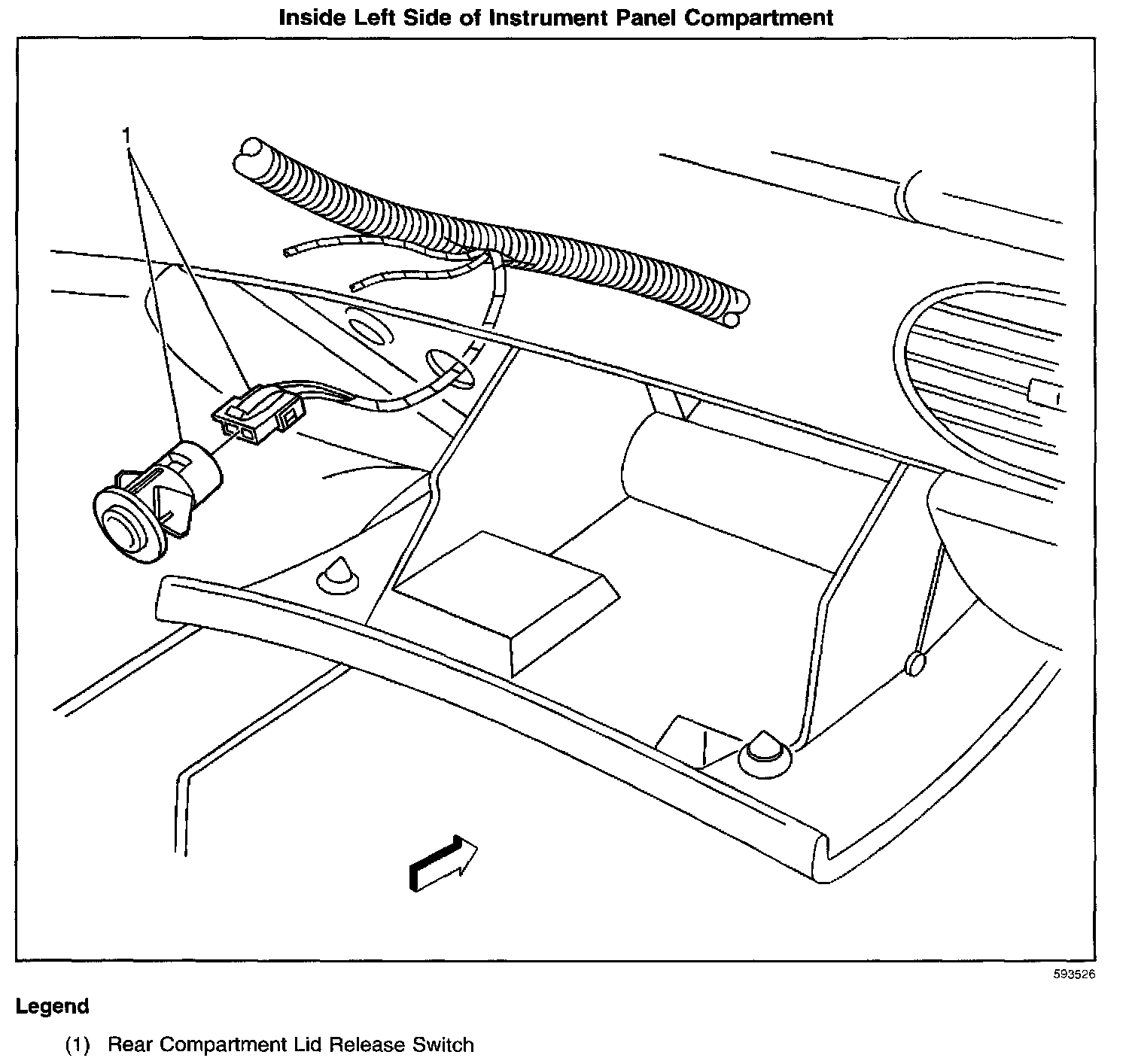 Inside Left Side of Instrument Panel Compartment

1

593526

Legend

(1) Rear Compartment Lid Release Switch