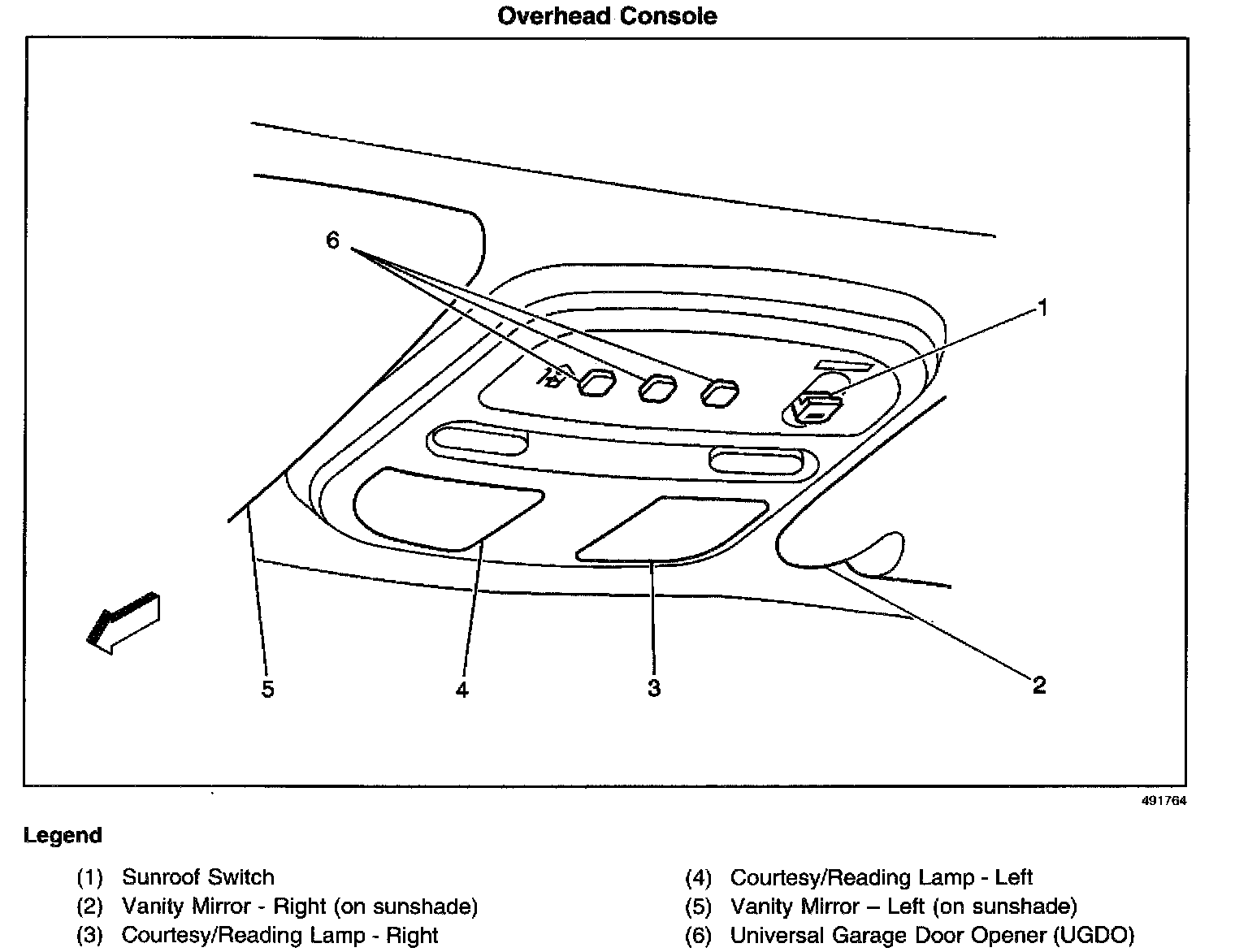 Overhead Console

6

1

5

4

3

2

491764

Legend

(1) Sunroof Switch
(2) Vanity Mirror - Right (on sunshade)
(3) Courtesy/Reading Lamp - Right

(4) Courtesy/Reading Lamp - Left
(5) Vanity Mirror – Left (on sunshade)
(6) Universal Garage Door Opener (UGDO)