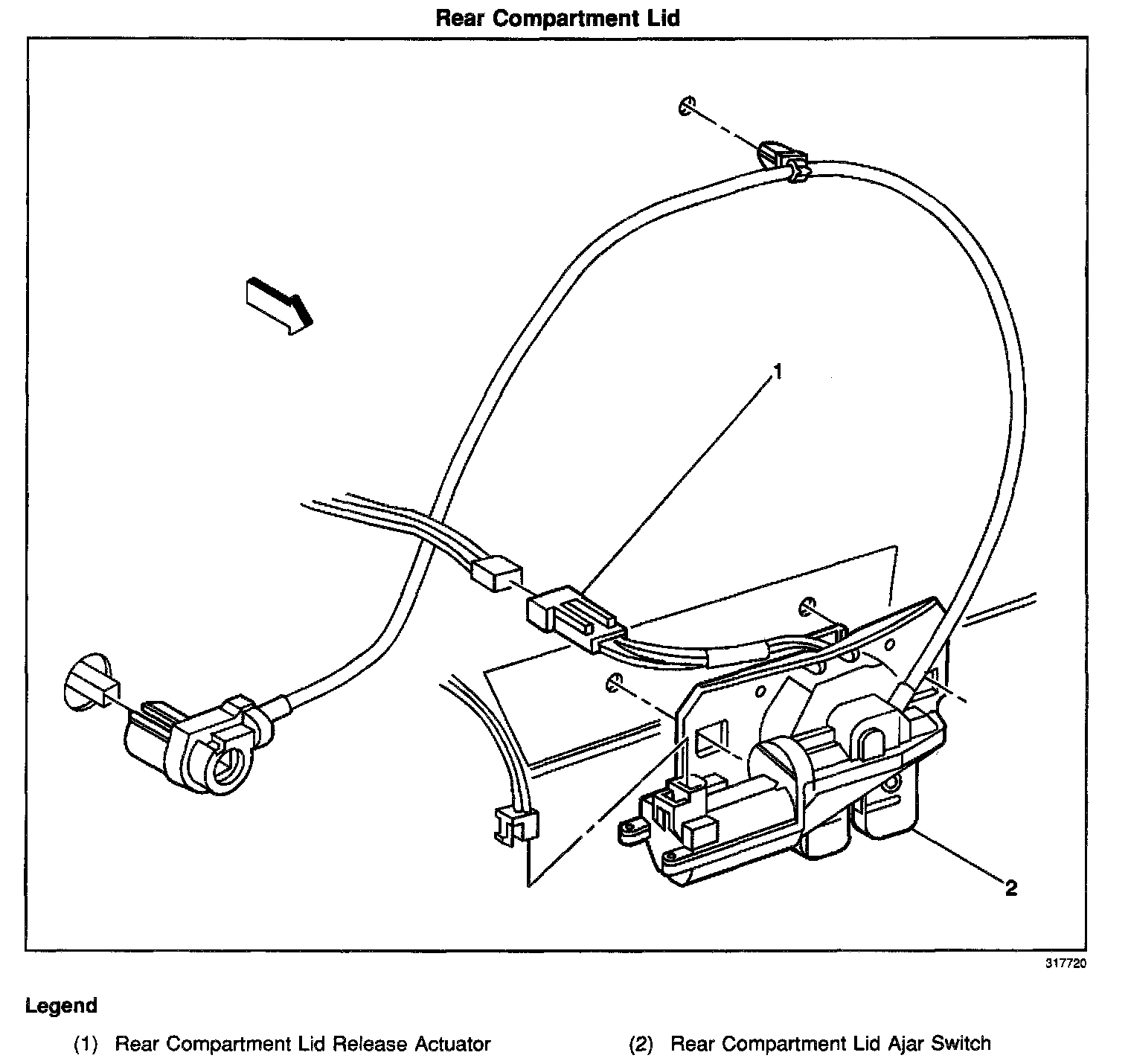 Rear Compartment Lid

1

2

317720

Legend

(1) Rear Compartment Lid Release Actuator

(2) Rear Compartment Lid Ajar Switch