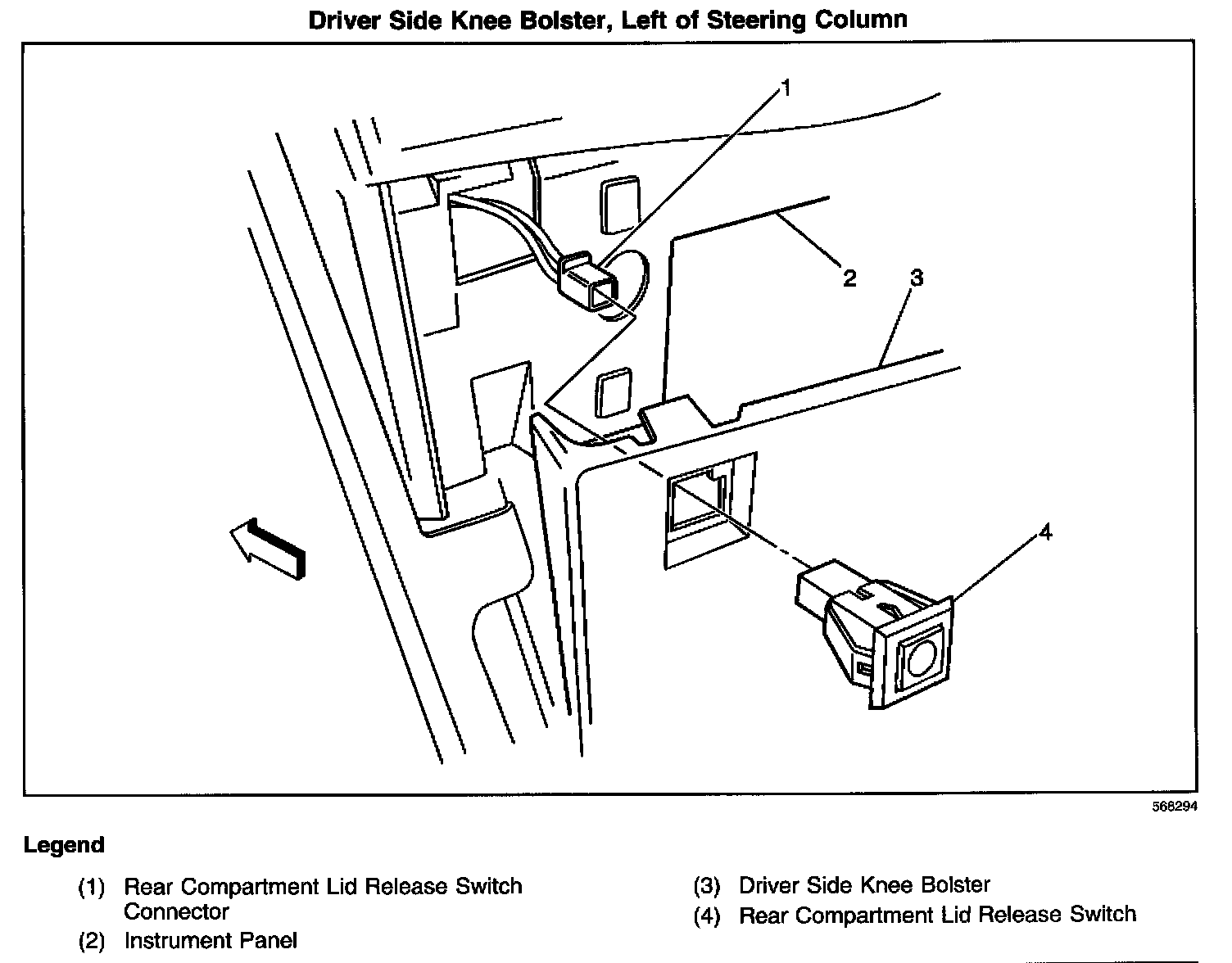 Driver Side Knee Bolster, Left of Steering Column

1

2

3

4

566294

Legend

(1) Rear Compartment Lid Release Switch Connector

(2) Instrument Panel

(3) Driver Side Knee Bolster

(4) Rear Compartment Lid Release Switch