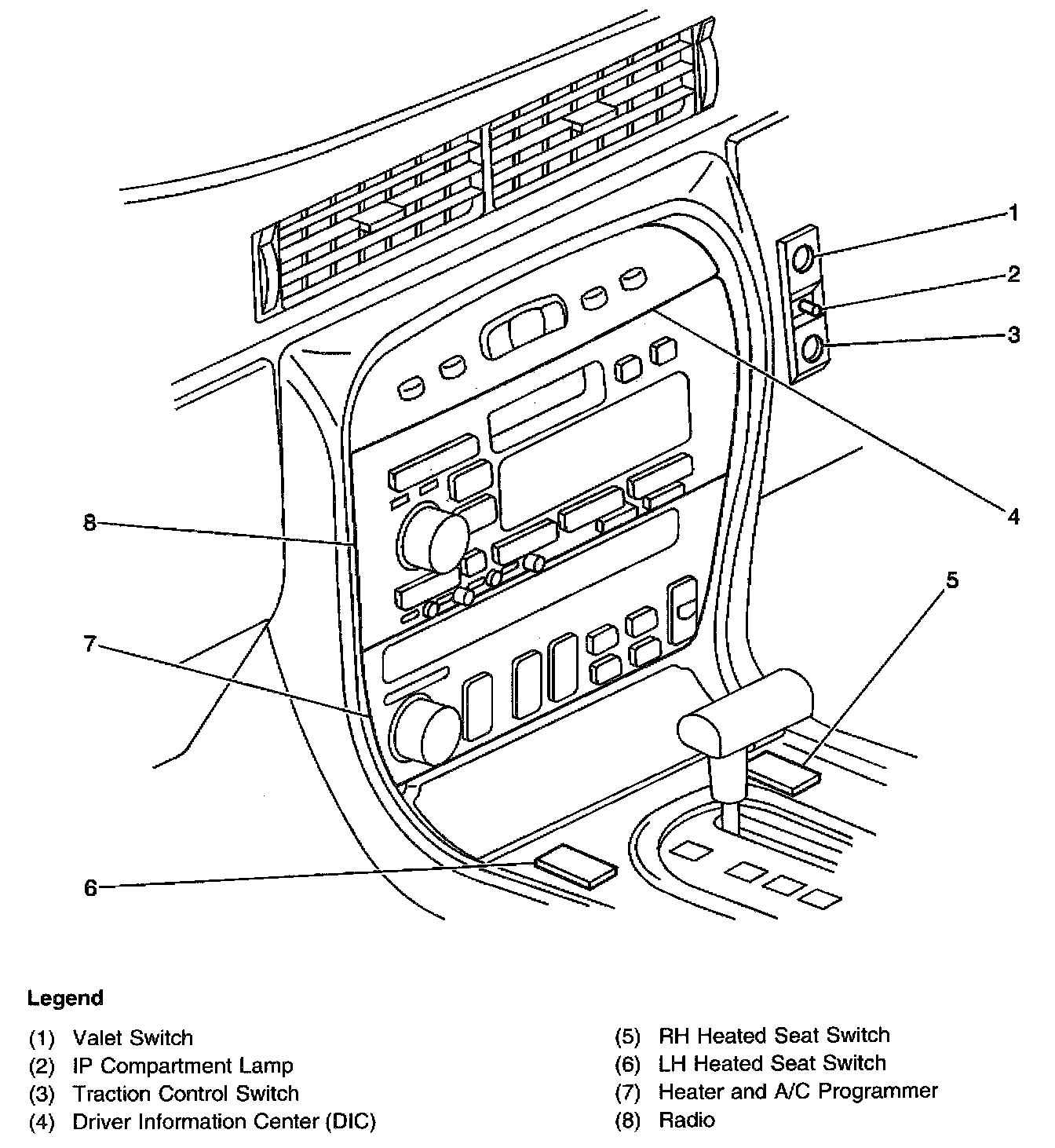 1
2
3
4
5
8
7
6

Legend

(1) Valet Switch
(2) IP Compartment Lamp
(3) Traction Control Switch
(4) Driver Information Center (DIC)

(5) RH Heated Seat Switch
(6) LH Heated Seat Switch
(7) Heater and A/C Programmer
(8) Radio