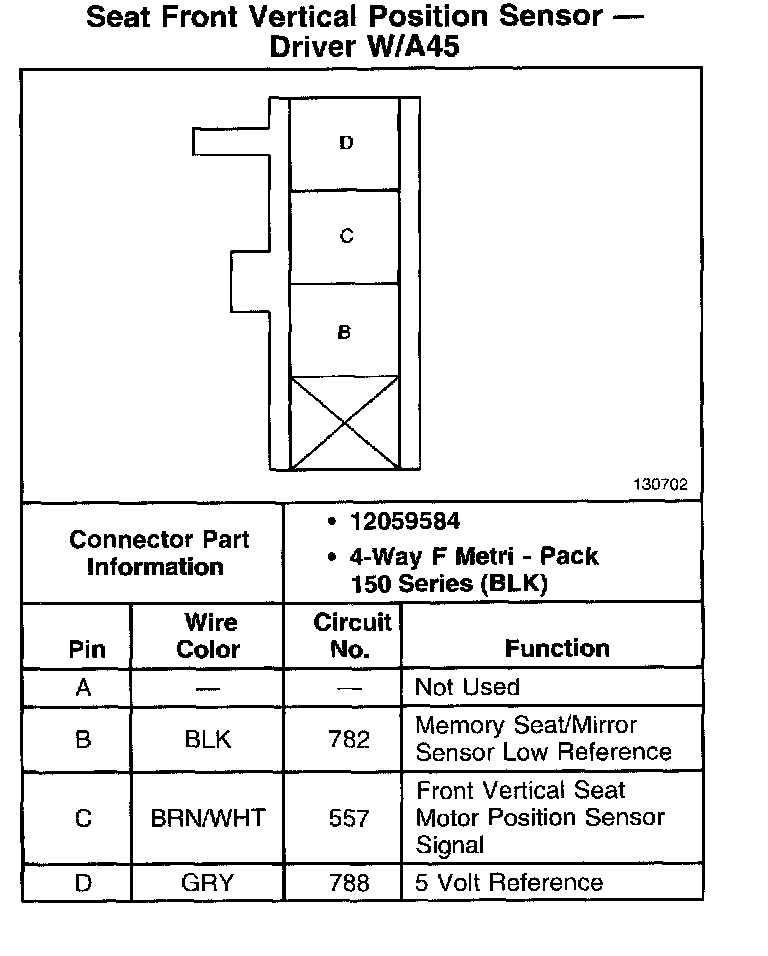 Seat Front Vertical Position Sensor — Driver W/A45

D

C

B

130702

| Connector Part Information | • 12059584 • 4-Way F Metri - Pack 150 Series (BLK) |
|---|---|

| Pin | Wire Color | Circuit No. | Function |
|---|---|---|---|
| A | — | — | Not Used |
| B | BLK | 782 | Memory Seat/Mirror Sensor Low Reference |
| C | BRN/WHT | 557 | Front Vertical Seat Motor Position Sensor Signal |
| D | GRY | 788 | 5 Volt Reference |