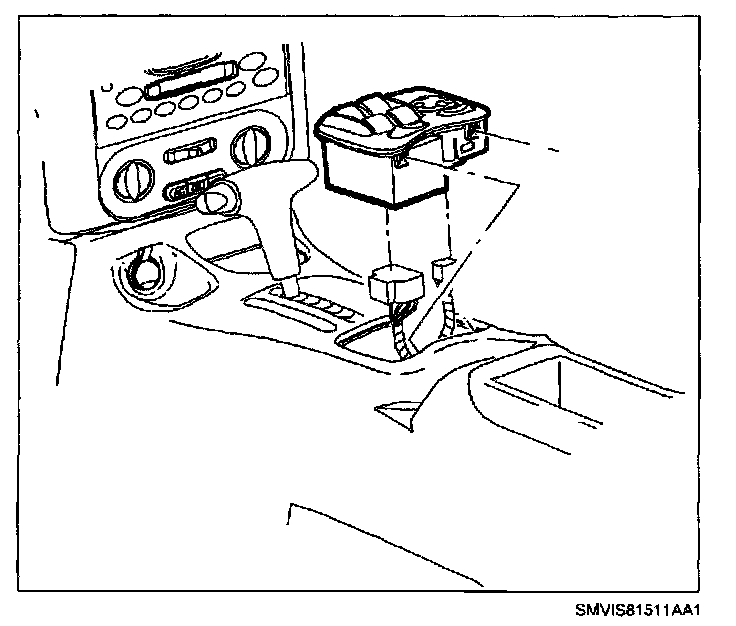 SMVIS81511AA1