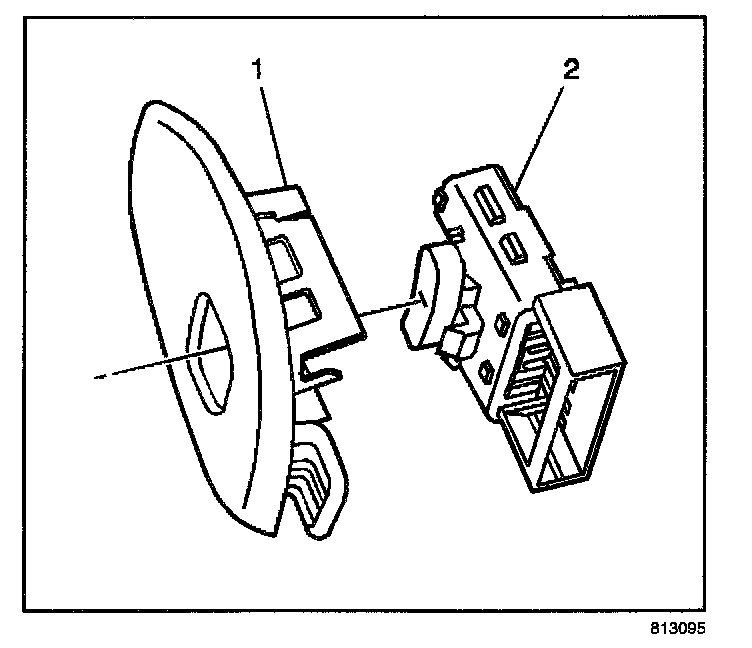 1
2
813095