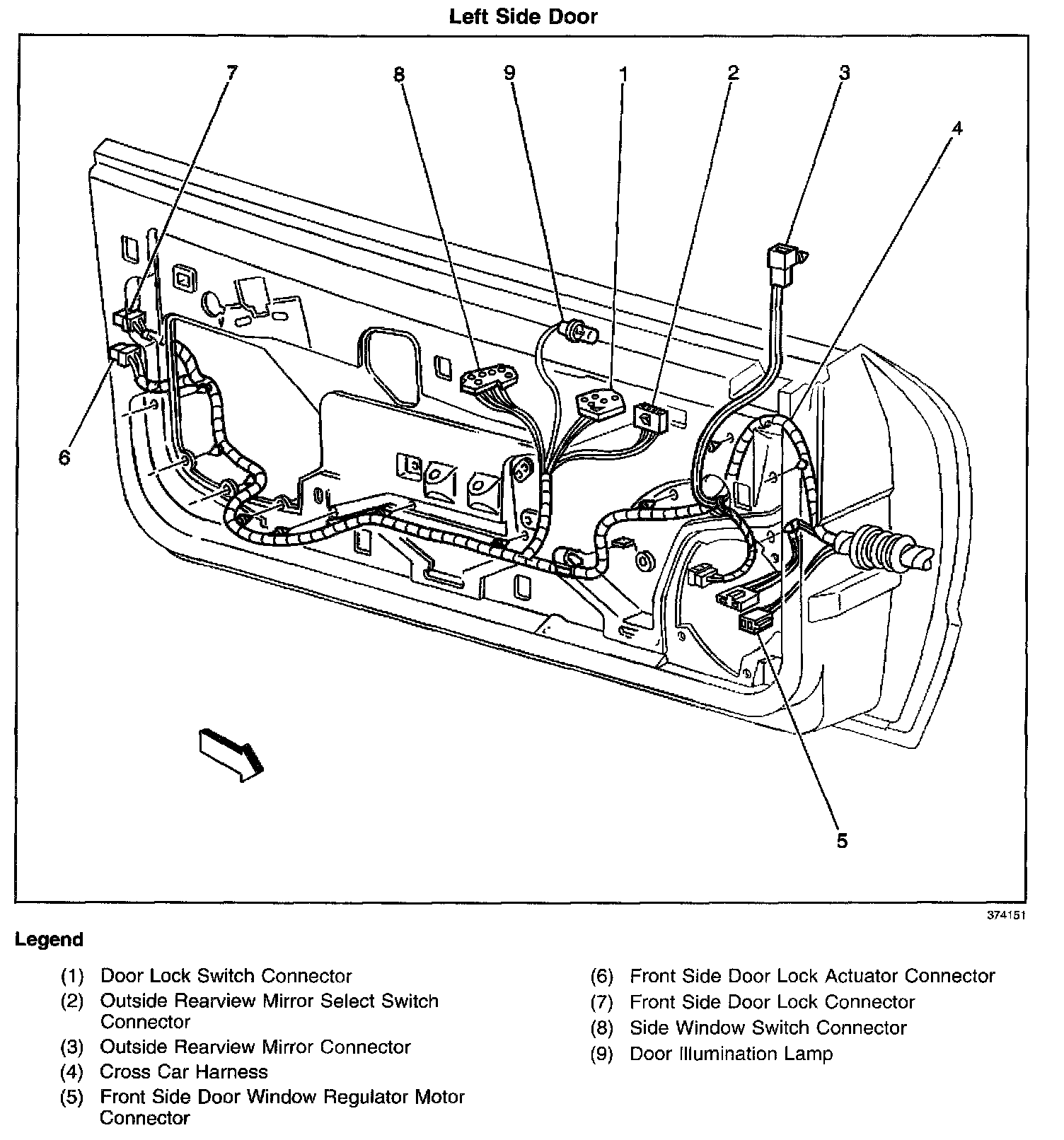 Left Side Door

7
8
9
1
2
3
4
6
5

374151

Legend

(1) Door Lock Switch Connector
(2) Outside Rearview Mirror Select Switch Connector
(3) Outside Rearview Mirror Connector
(4) Cross Car Harness
(5) Front Side Door Window Regulator Motor Connector

(6) Front Side Door Lock Actuator Connector
(7) Front Side Door Lock Connector
(8) Side Window Switch Connector
(9) Door Illumination Lamp