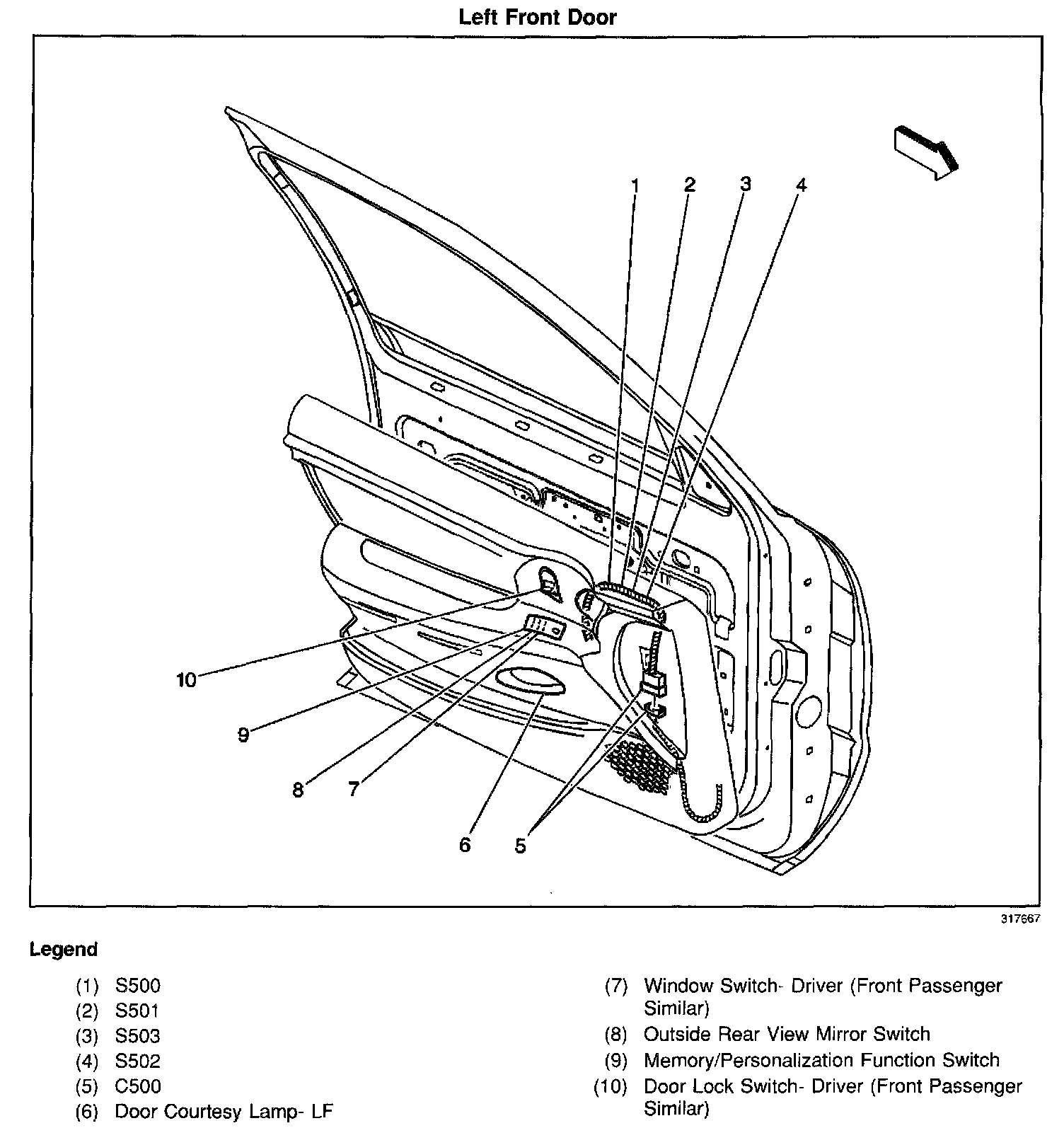 Left Front Door

1
2
3
4
10
9
8
7
6
5

317667

Legend

(1) S500
(2) S501
(3) S503
(4) S502
(5) C500
(6) Door Courtesy Lamp- LF

(7) Window Switch- Driver (Front Passenger Similar)
(8) Outside Rear View Mirror Switch
(9) Memory/Personalization Function Switch
(10) Door Lock Switch- Driver (Front Passenger Similar)