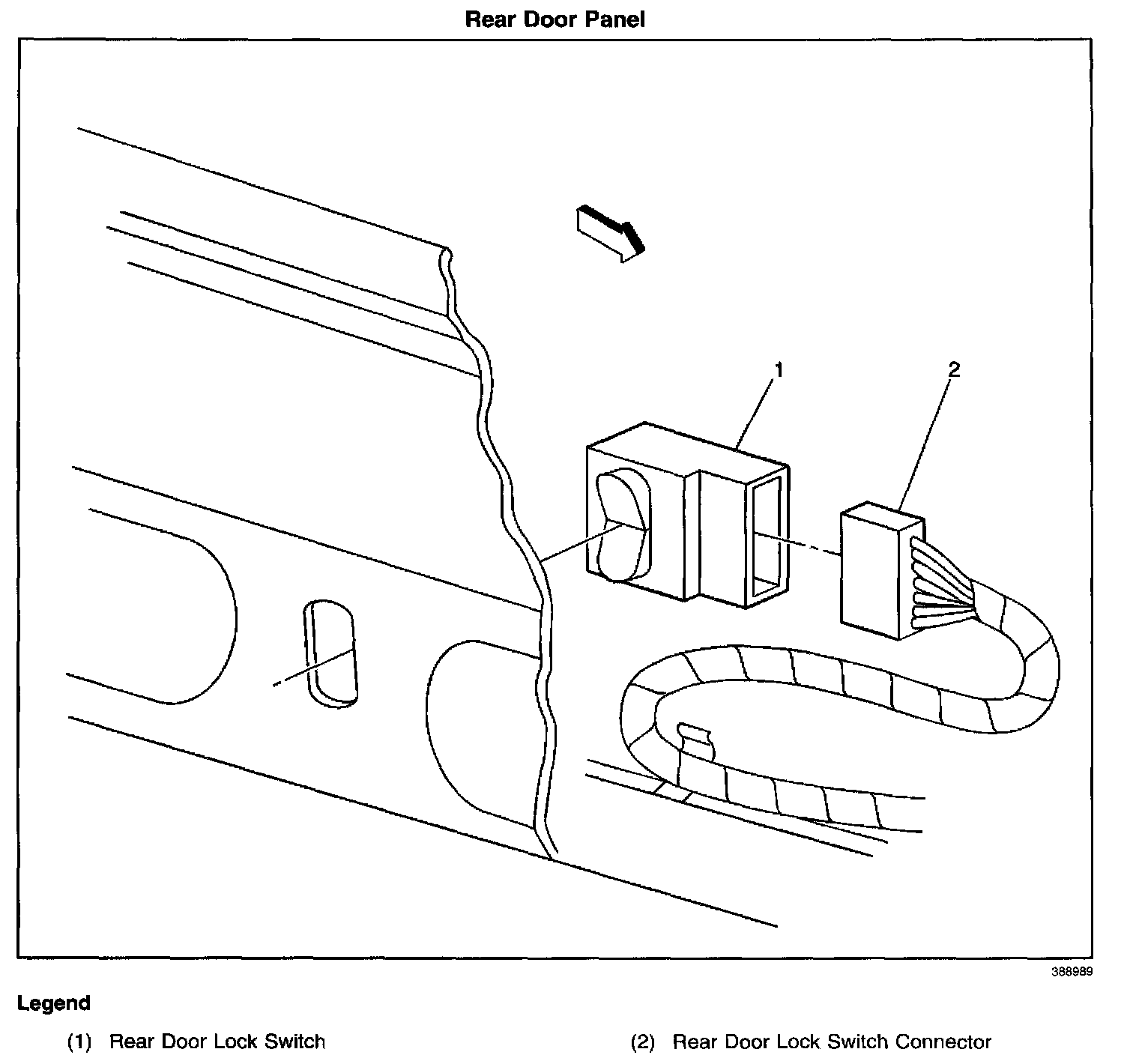 Rear Door Panel

1

2

388989

Legend

(1) Rear Door Lock Switch

(2) Rear Door Lock Switch Connector