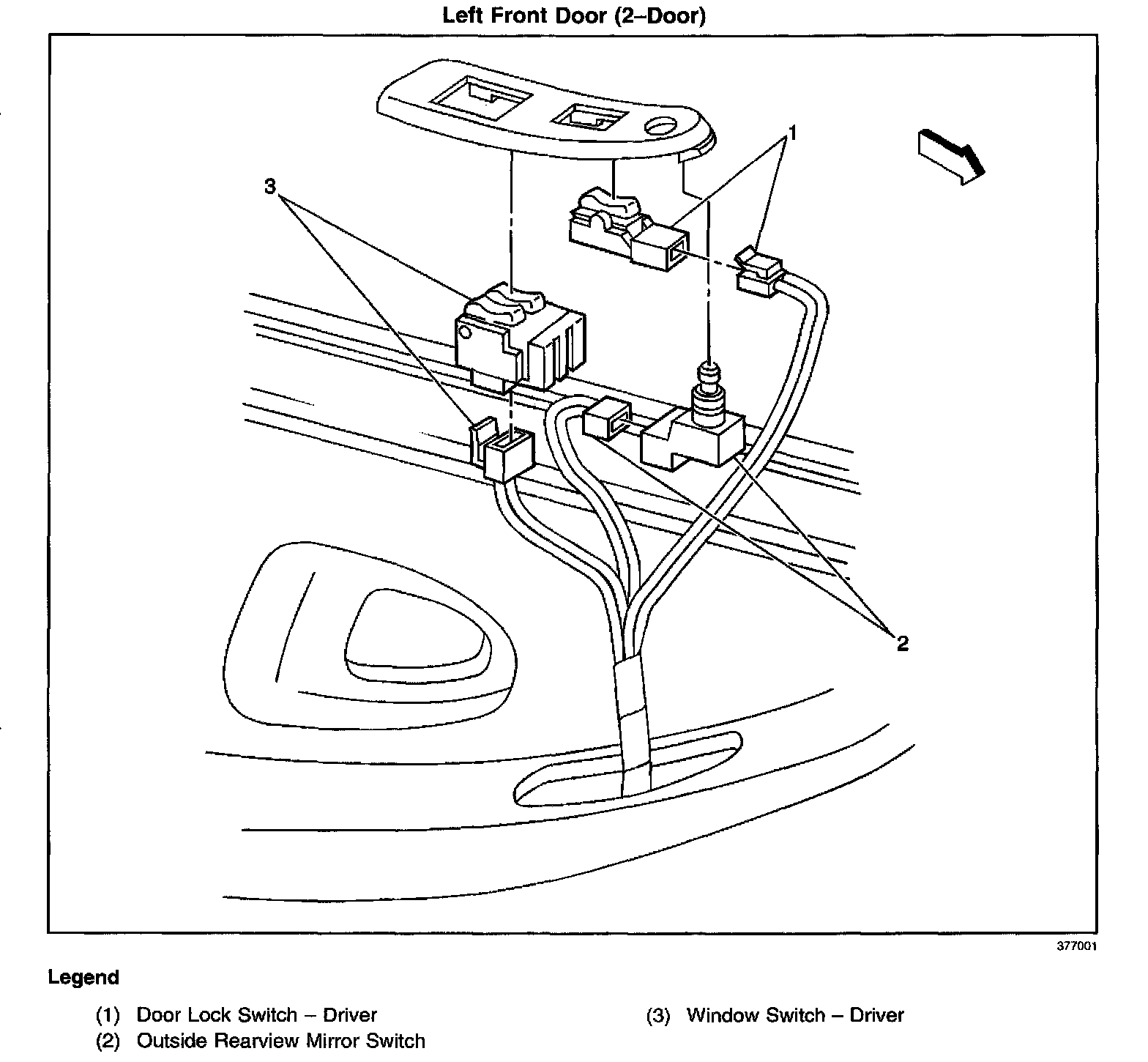 Left Front Door (2–Door)

1

3

2

377001

Legend

(1) Door Lock Switch – Driver
(2) Outside Rearview Mirror Switch

(3) Window Switch – Driver