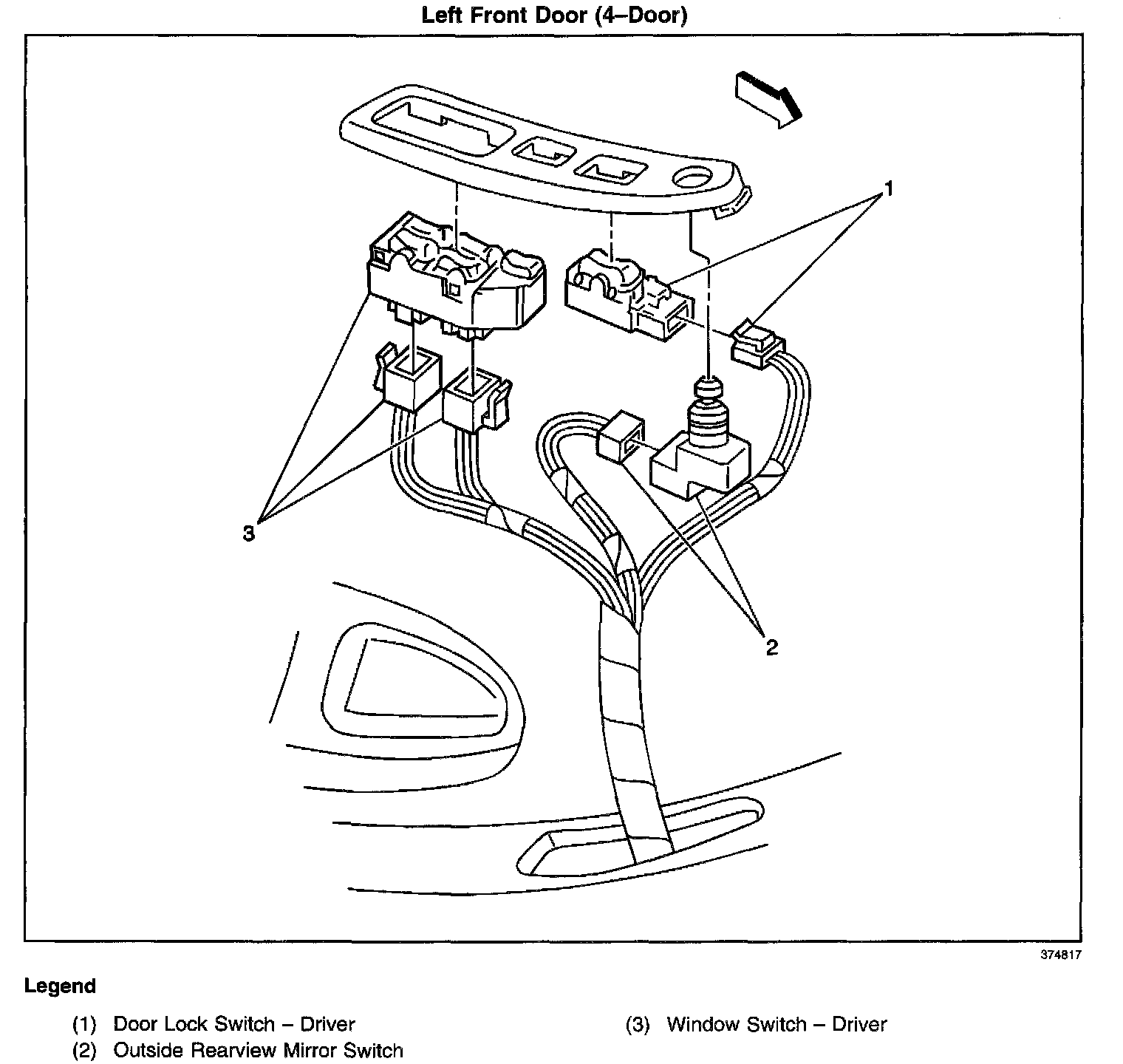 Left Front Door (4–Door)

1

3

2

374817

Legend

(1) Door Lock Switch – Driver

(2) Outside Rearview Mirror Switch

(3) Window Switch – Driver