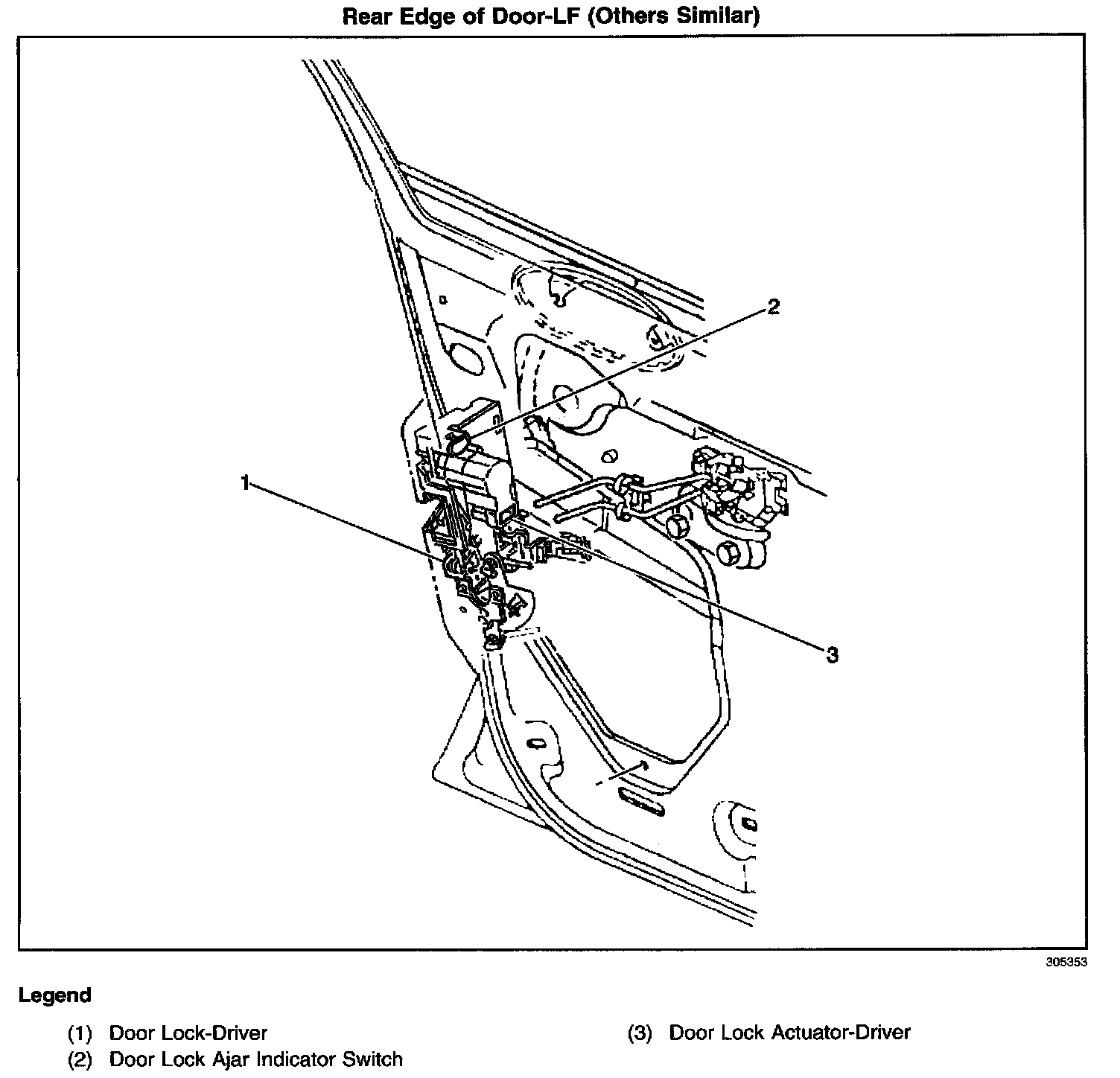 Rear Edge of Door-LF (Others Similar)

2

1

3

305353

Legend

(1) Door Lock-Driver
(2) Door Lock Ajar Indicator Switch

(3) Door Lock Actuator-Driver