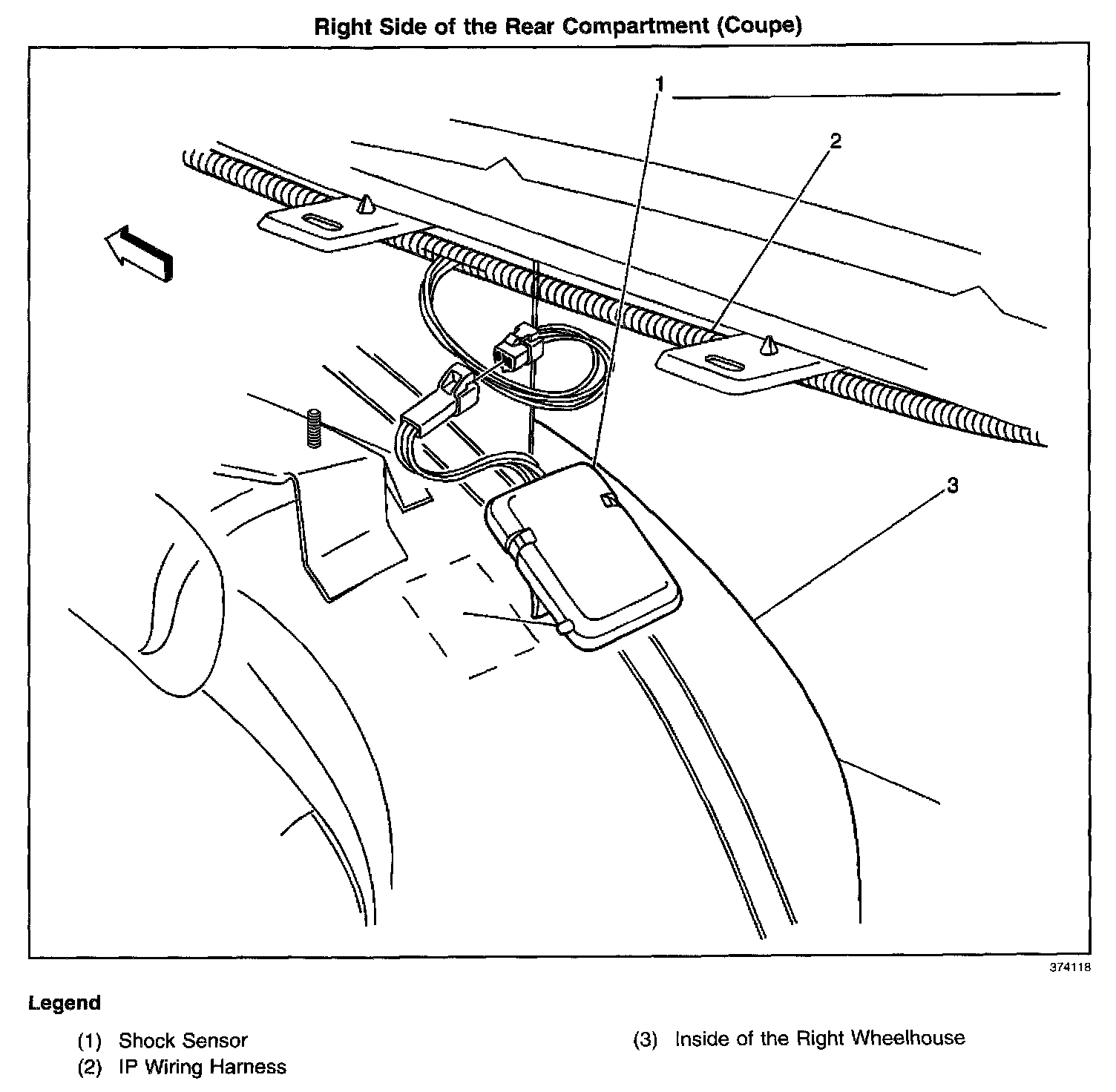 Right Side of the Rear Compartment (Coupe)

1

2

3

374118

Legend

(1) Shock Sensor
(2) IP Wiring Harness

(3) Inside of the Right Wheelhouse