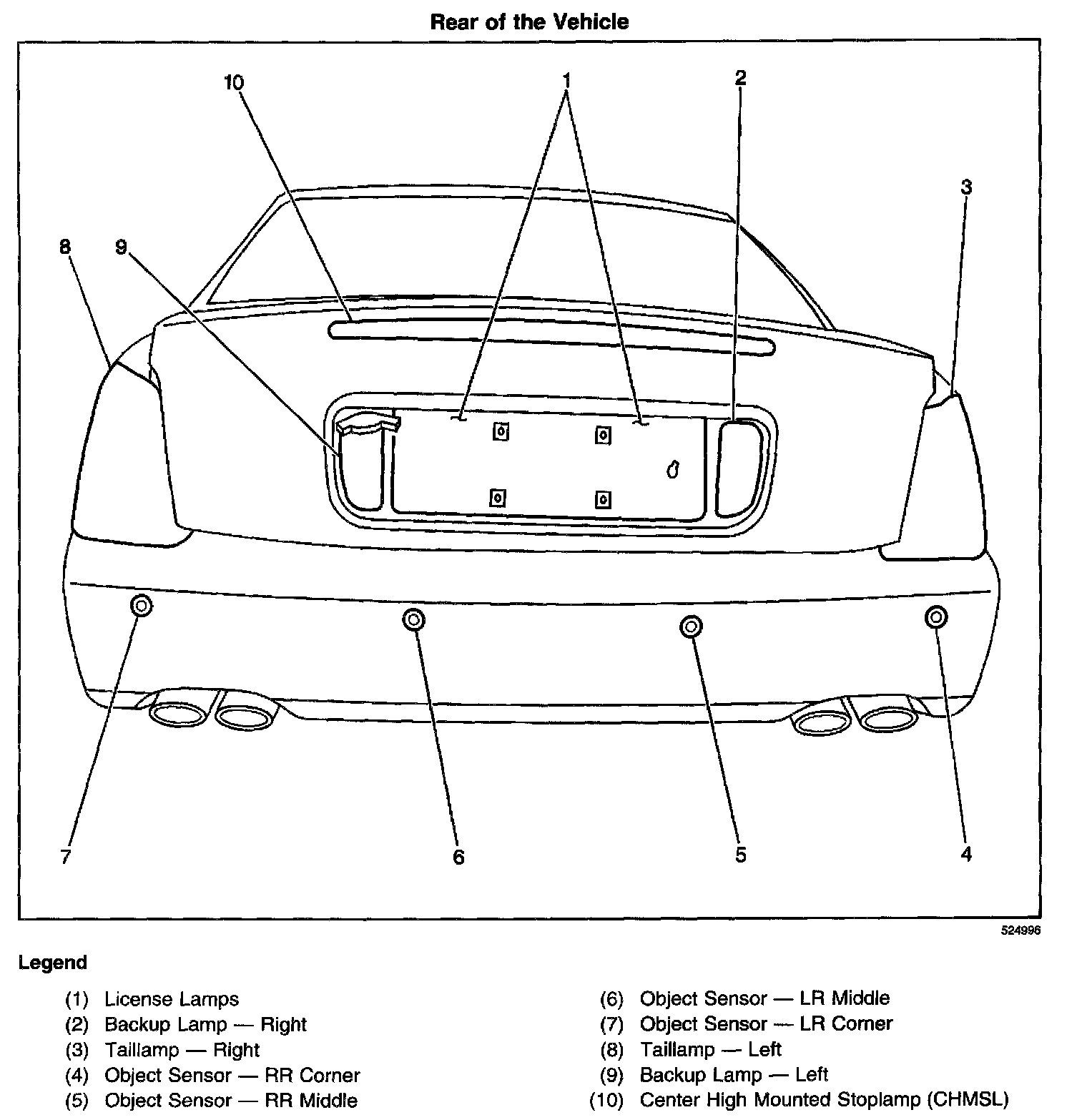 Rear of the Vehicle

10
1
2
3
8
9
7
6
5
4

524996

Legend

(1) License Lamps
(2) Backup Lamp — Right
(3) Taillamp — Right
(4) Object Sensor — RR Corner
(5) Object Sensor — RR Middle

(6) Object Sensor — LR Middle
(7) Object Sensor — LR Corner
(8) Taillamp — Left
(9) Backup Lamp — Left
(10) Center High Mounted Stoplamp (CHMSL)