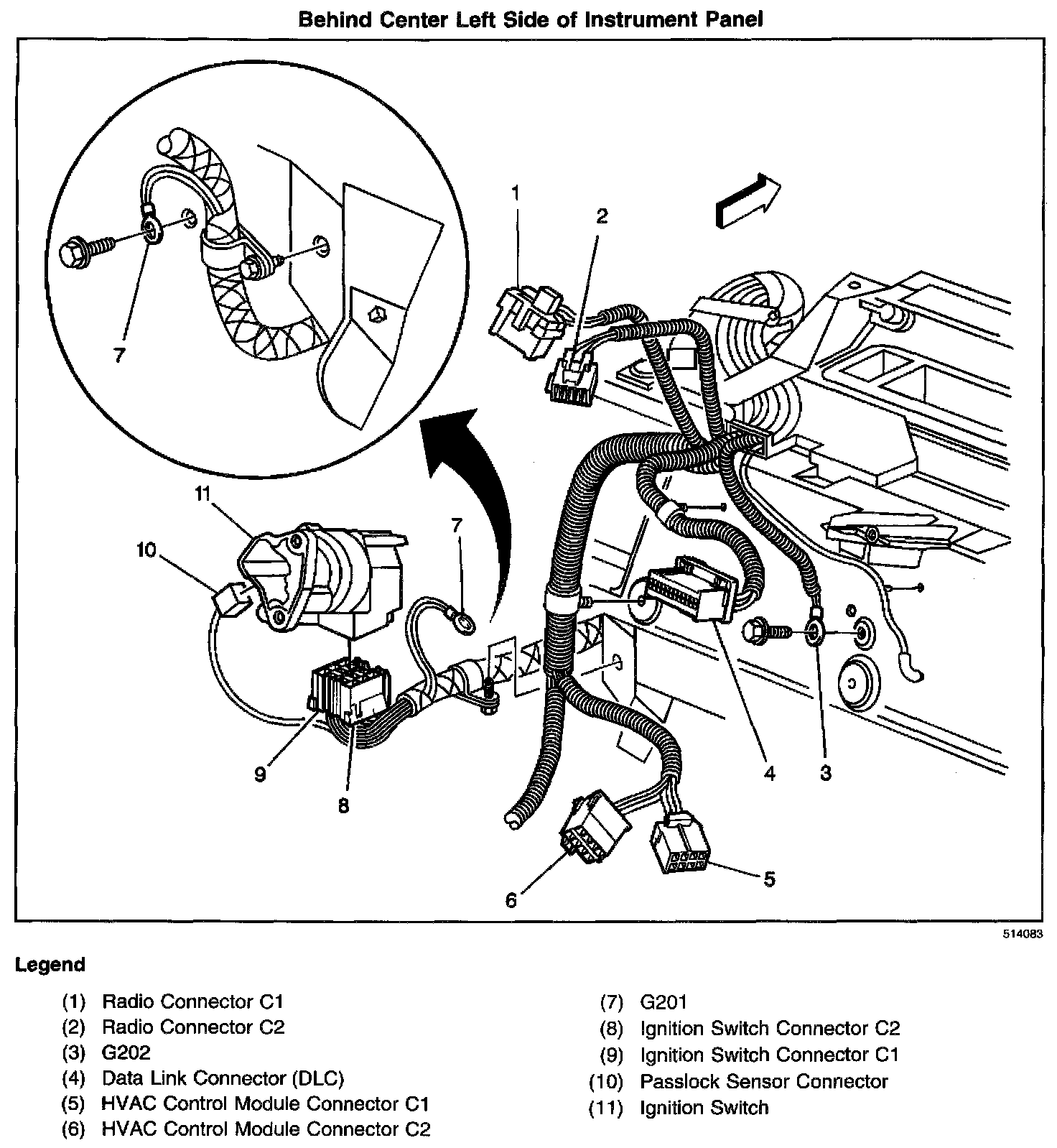 Behind Center Left Side of Instrument Panel

7

1

2

11

10

7

9

8

4

3

6

5

514083

Legend

(1) Radio Connector C1
(2) Radio Connector C2
(3) G202
(4) Data Link Connector (DLC)
(5) HVAC Control Module Connector C1
(6) HVAC Control Module Connector C2

(7) G201
(8) Ignition Switch Connector C2
(9) Ignition Switch Connector C1
(10) Passlock Sensor Connector
(11) Ignition Switch