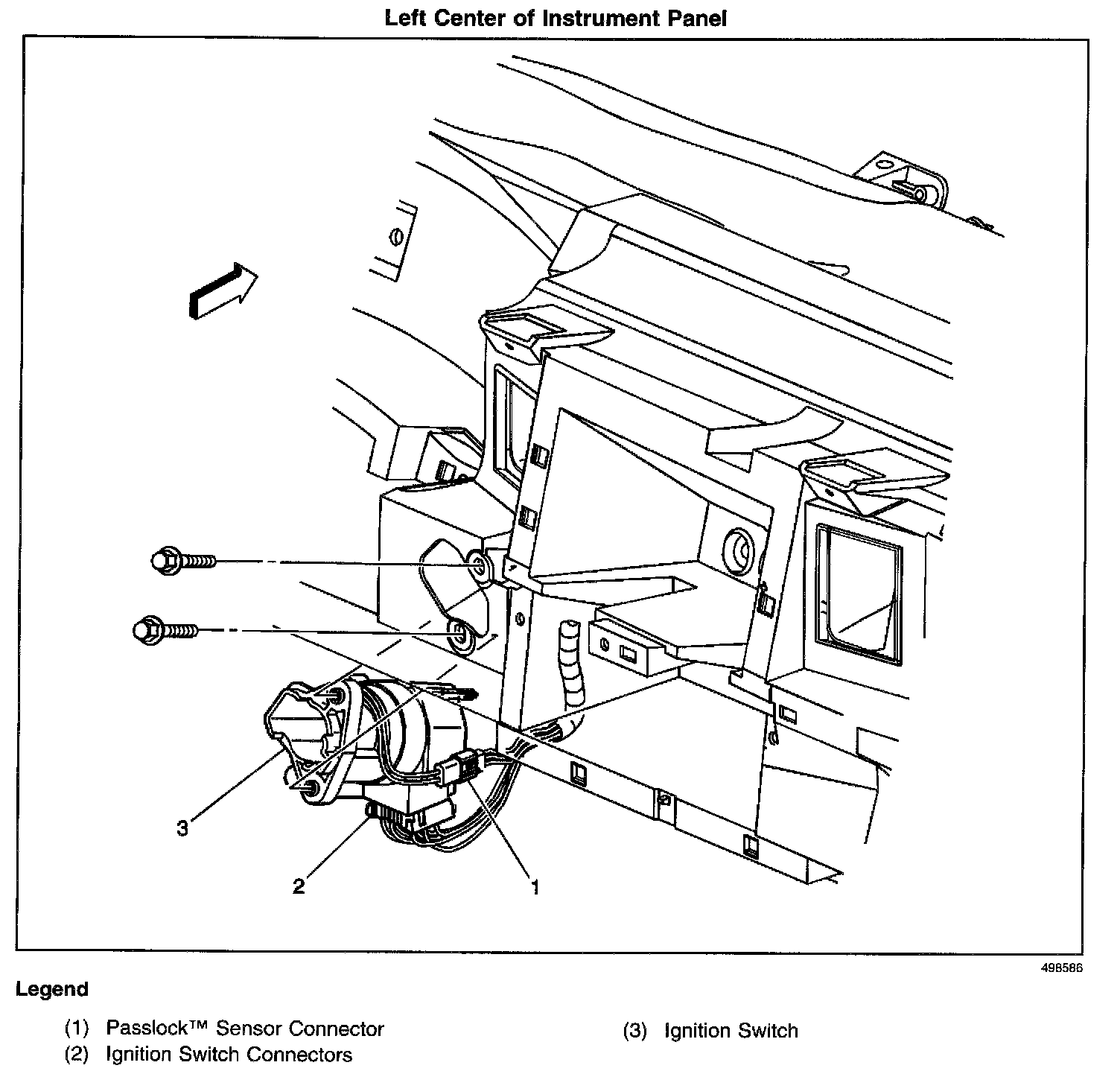 Left Center of Instrument Panel

3

2

1

498586

Legend

(1) Passlock™ Sensor Connector
(2) Ignition Switch Connectors

(3) Ignition Switch