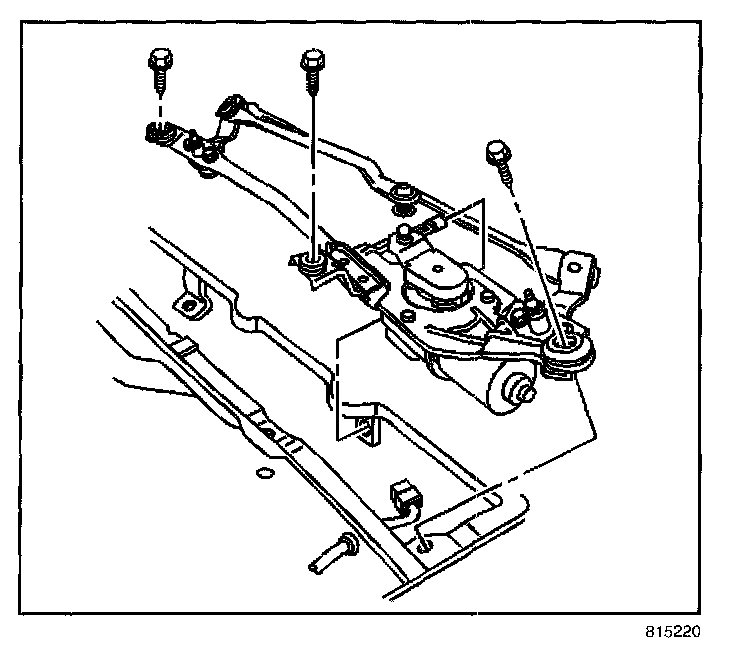 815220