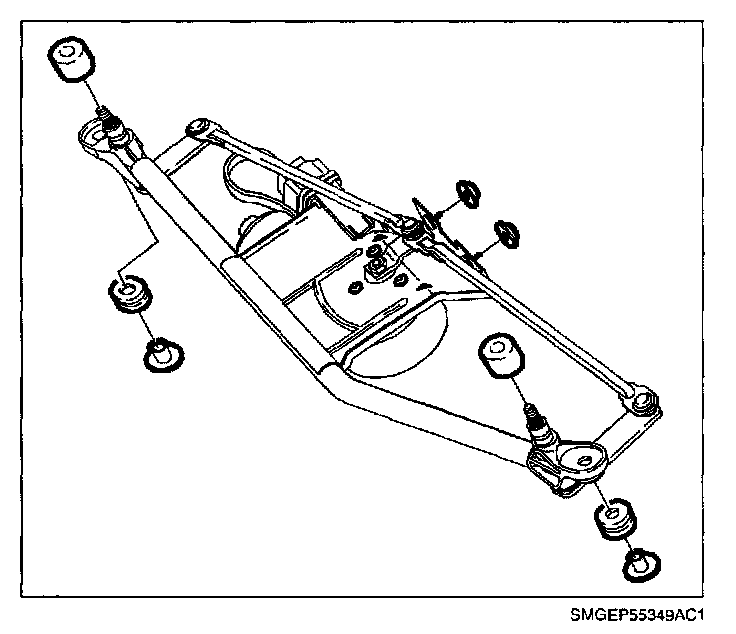 SMGEP55349AC1