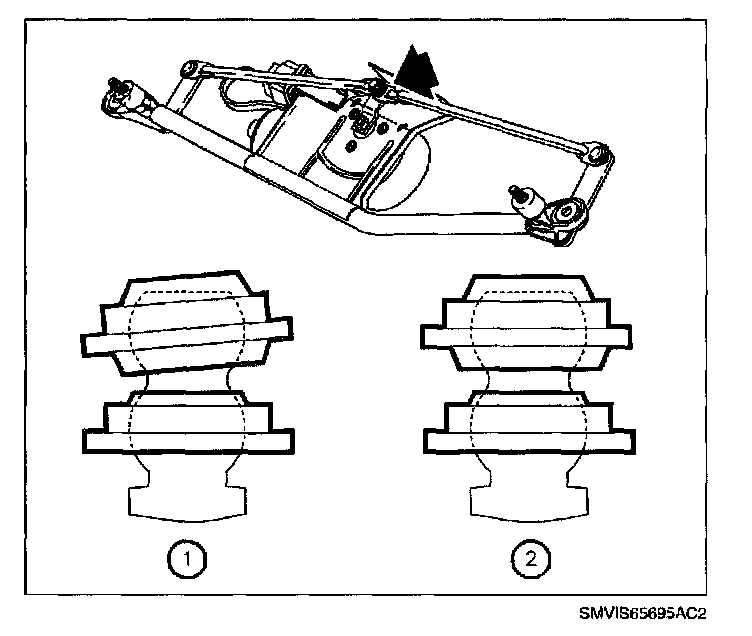 1

2

SMVIS65695AC2