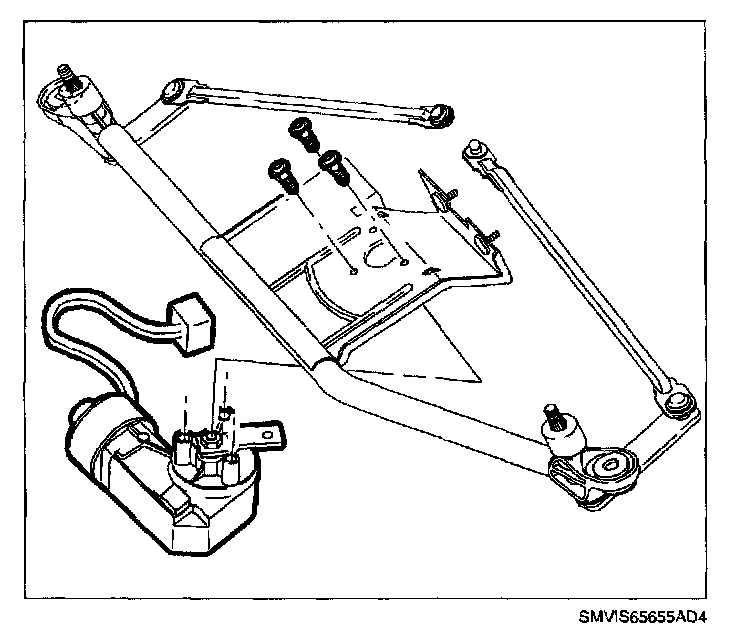 SMVIS65655AD4