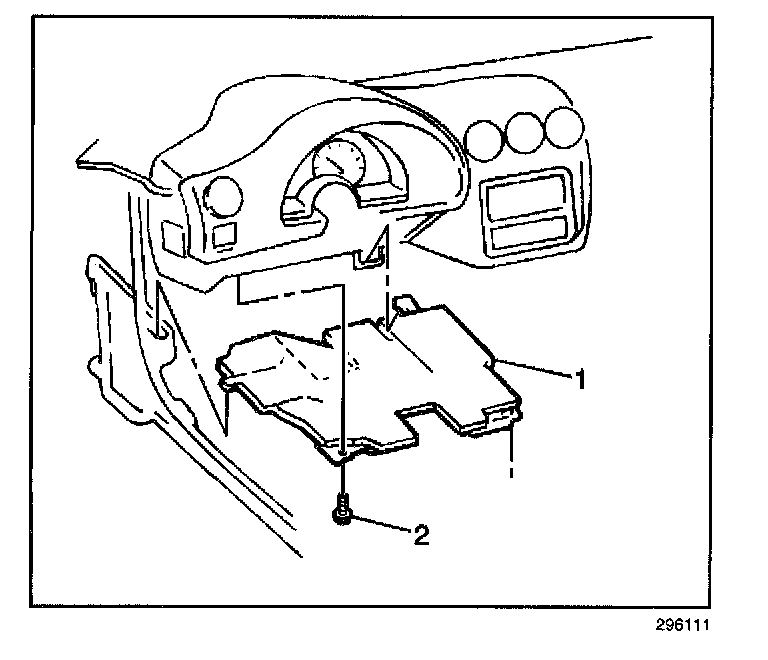 1
2
296111