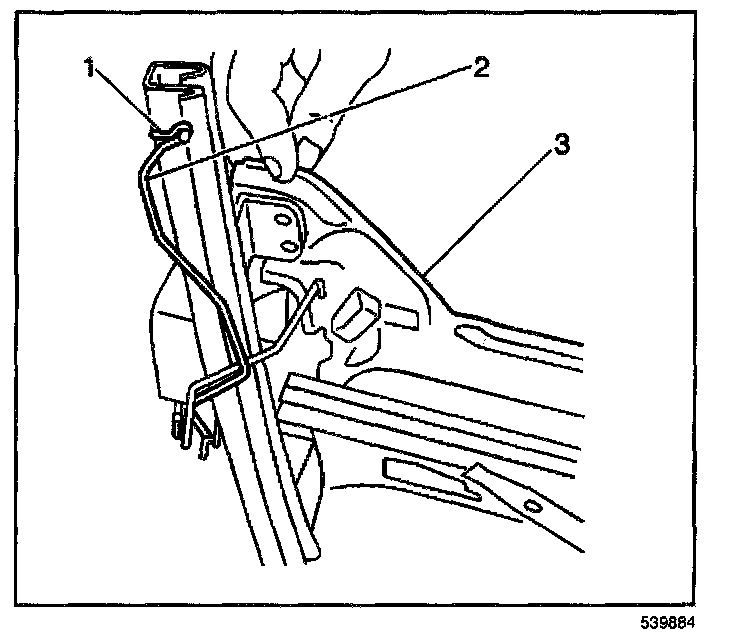 1
2
3
539884