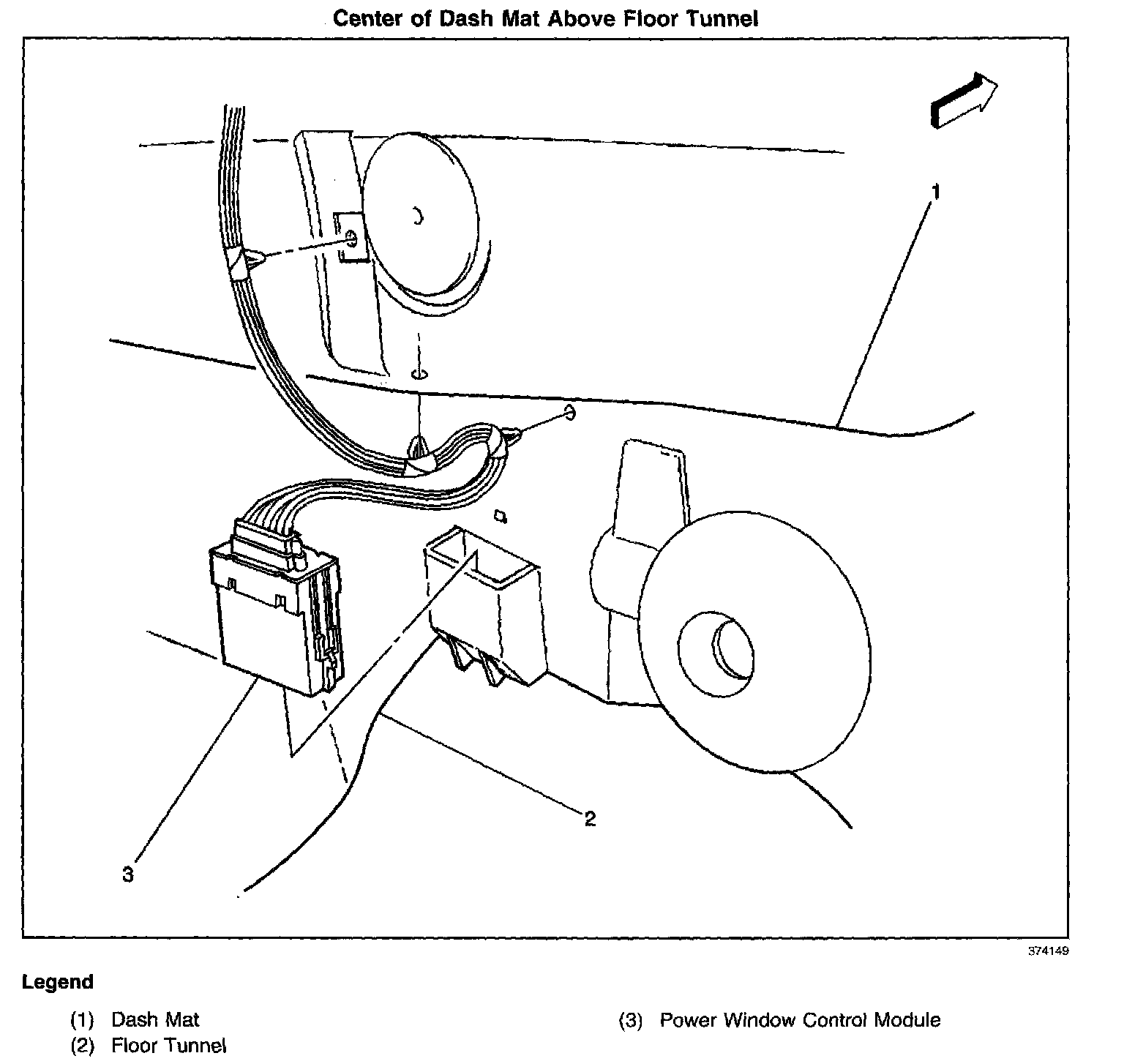 Center of Dash Mat Above Floor Tunnel

1

2

3

374149

Legend

(1) Dash Mat
(2) Floor Tunnel

(3) Power Window Control Module