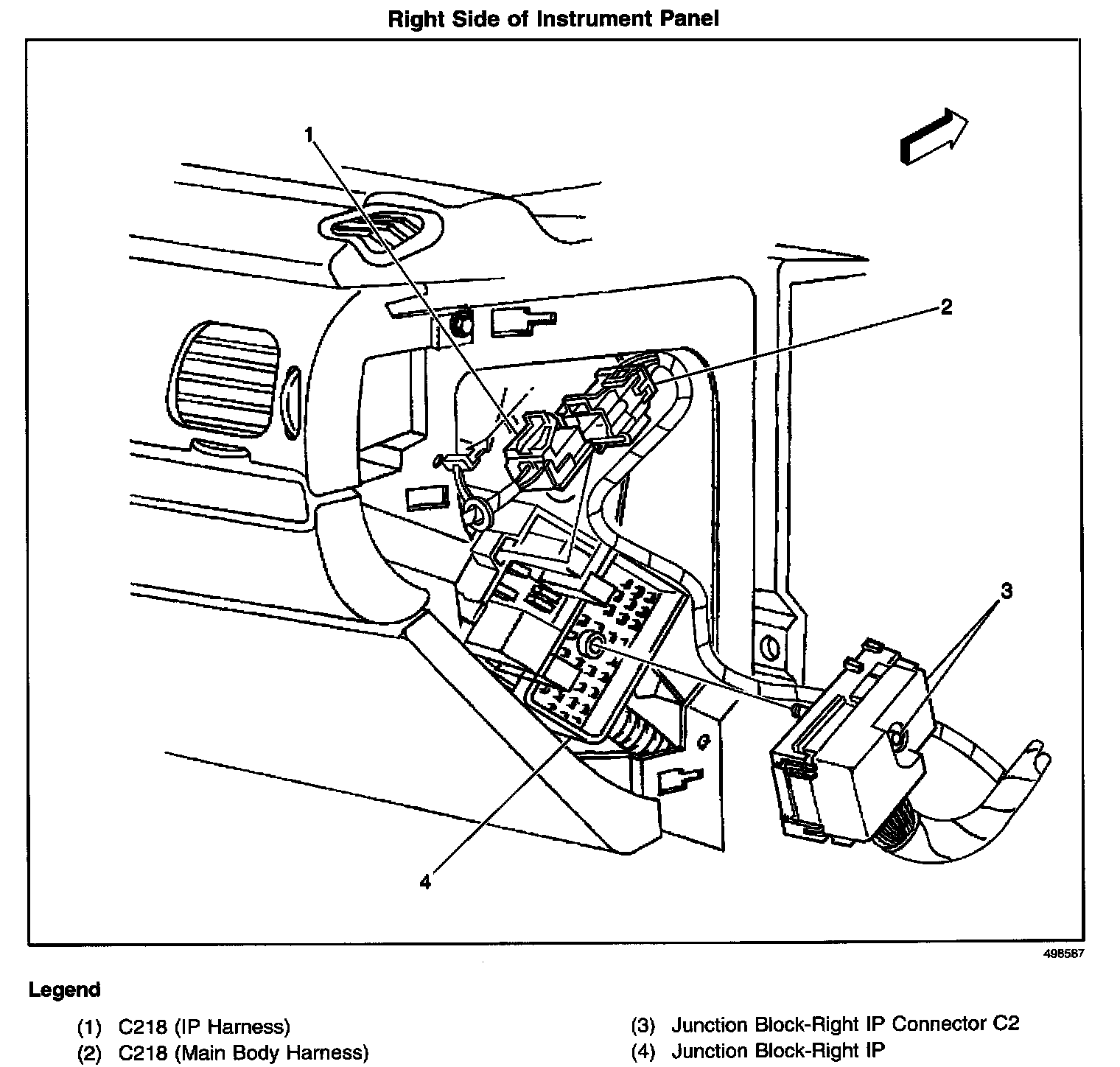 Right Side of Instrument Panel

1

2

3

4

498587

Legend

(1) C218 (IP Harness)
(2) C218 (Main Body Harness)

(3) Junction Block-Right IP Connector C2
(4) Junction Block-Right IP